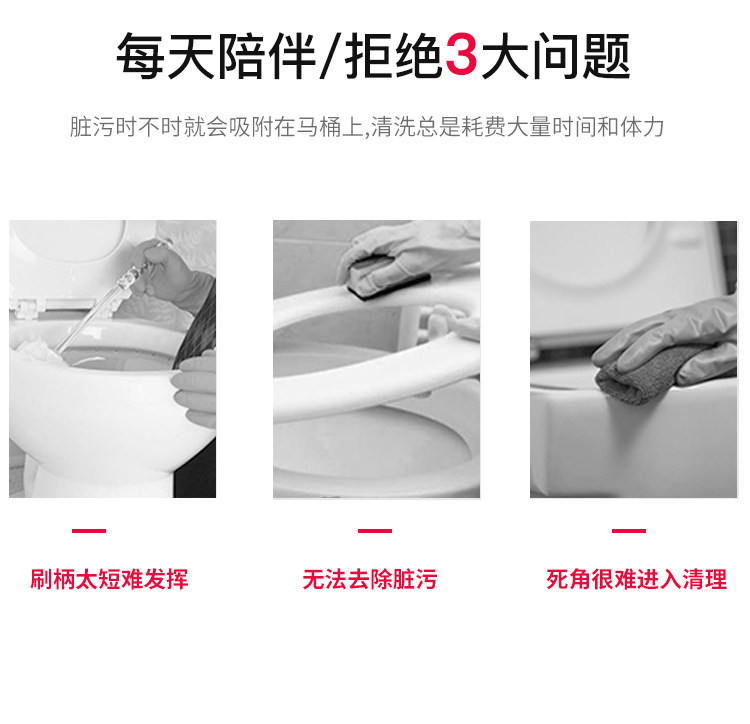 每天陪伴/拒绝3大问题

脏污时不时就会吸附在马桶上,清洗总是耗费大量时间和体力

刷柄太短难发挥

无法去除脏污

死角很难进入清理