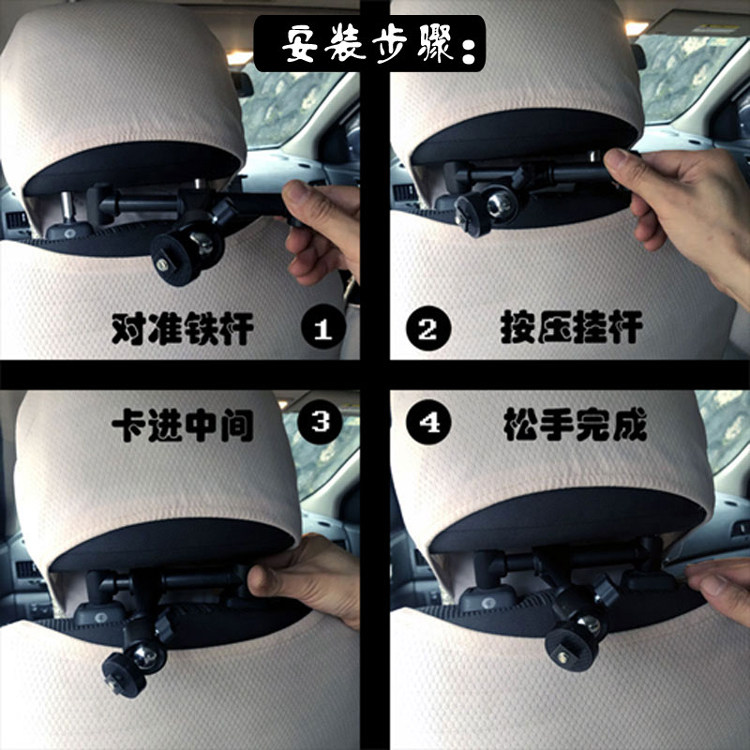 安装步骤：

对准铁杆 1

2 按压挂杆

卡进中间 3

4 松手完成