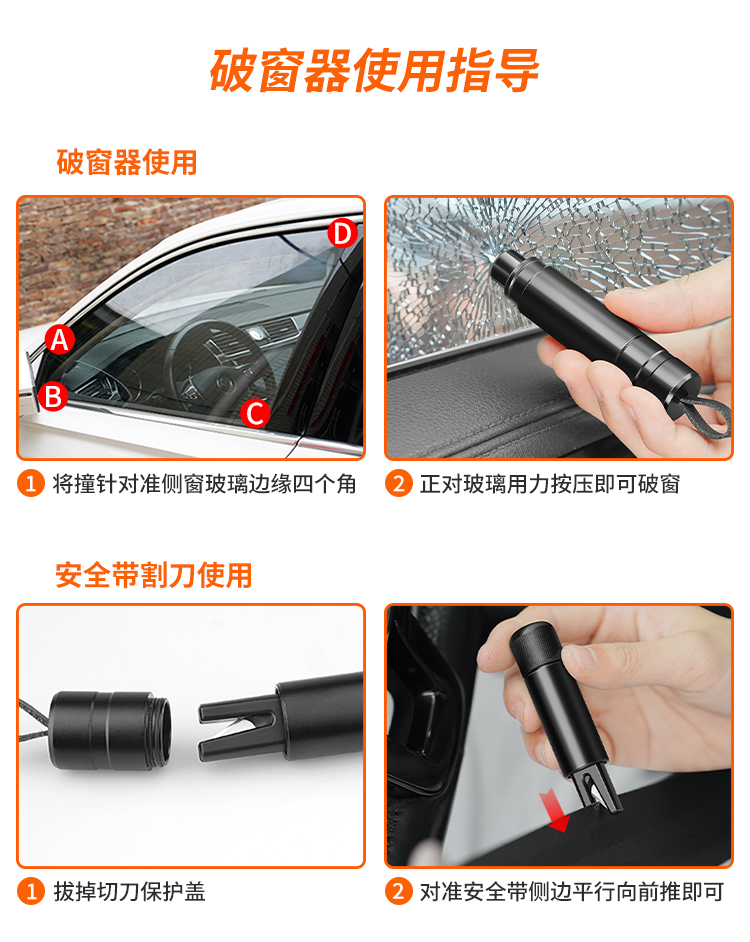 破窗器使用指导

破窗器使用

D
A
B
C

1 将撞针对准侧窗玻璃边缘四个角

2 正对玻璃用力按压即可破窗

安全带割刀使用

1 拔掉切刀保护盖

2 对准安全带侧边平行向前推即可