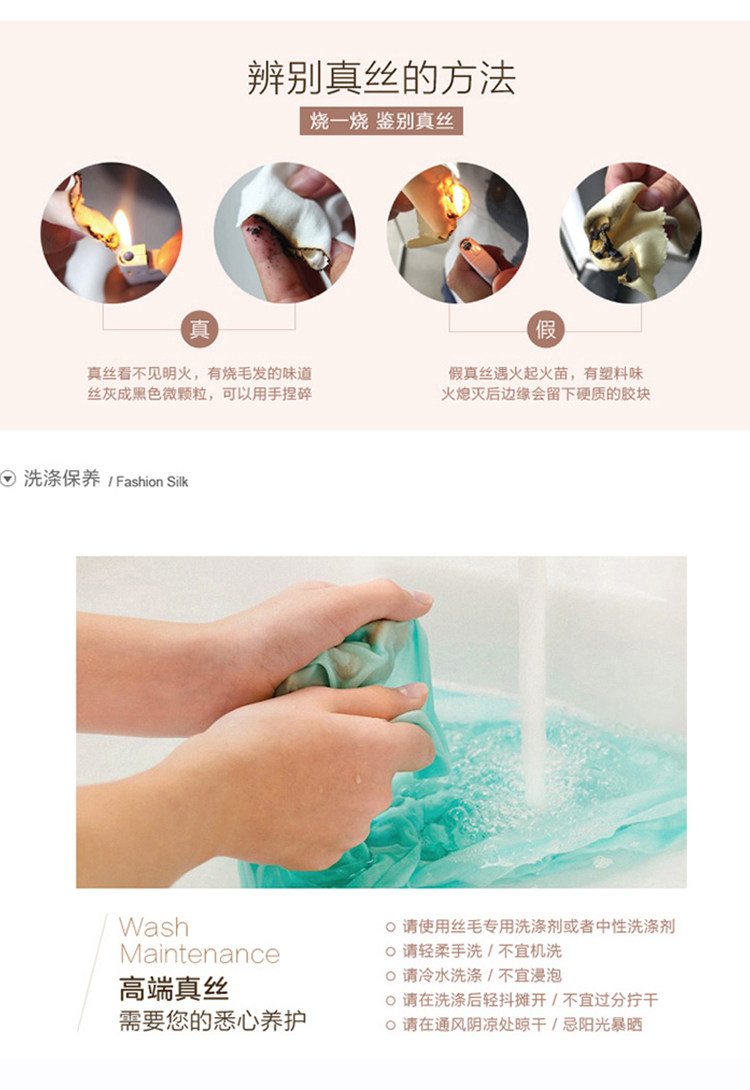 辨别真丝的方法

烧一烧 鉴别真丝

真

真丝看不见明火，有烧毛发的味道
丝灰成黑色微颗粒，可以用手捏碎

假

假真丝遇火起火苗，有塑料味
火熄灭后边缘会留下硬质的胶块

洗涤保养 / Fashion Silk

Wash
Maintenance
高端真丝
需要您的悉心养护

请使用丝毛专用洗涤剂或者中性洗涤剂
请轻柔手洗 / 不宜机洗
请冷水洗涤 / 不宜浸泡
请在洗涤后轻抖摊开 / 不宜过分拧干
请在通风阴凉处晾干 / 忌阳光暴晒