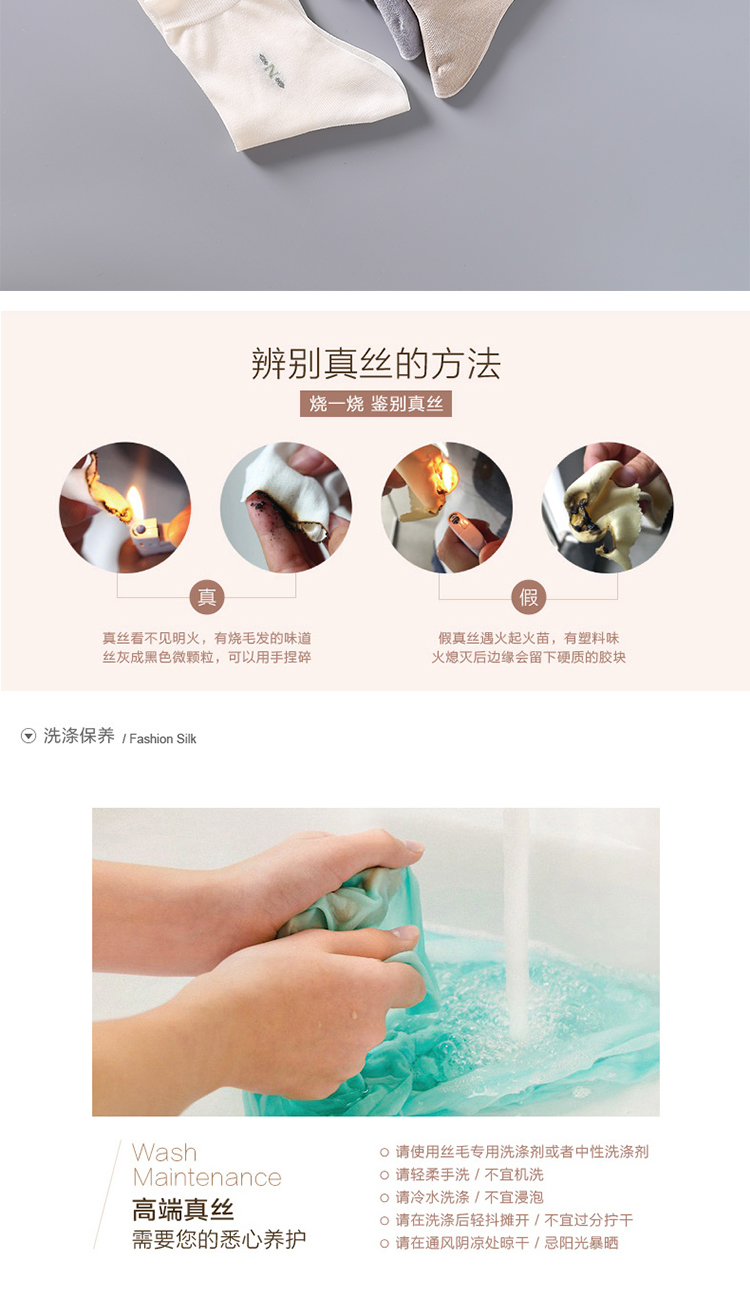 辨别真丝的方法

烧一烧 鉴别真丝

真

真丝看不见明火，有烧毛发的味道
丝灰成黑色微颗粒，可以用手捏碎

假

假真丝遇火起火苗，有塑料味
火熄灭后边缘会留下硬质的胶块

洗涤保养 / Fashion Silk

Wash
Maintenance
高端真丝
需要您的悉心养护

请使用丝毛专用洗涤剂或者中性洗涤剂
请轻柔手洗 / 不宜机洗
请冷水洗涤 / 不宜浸泡
请在洗涤后轻抖摊开 / 不宜过分拧干
请在通风阴凉处晾干 / 忌阳光暴晒