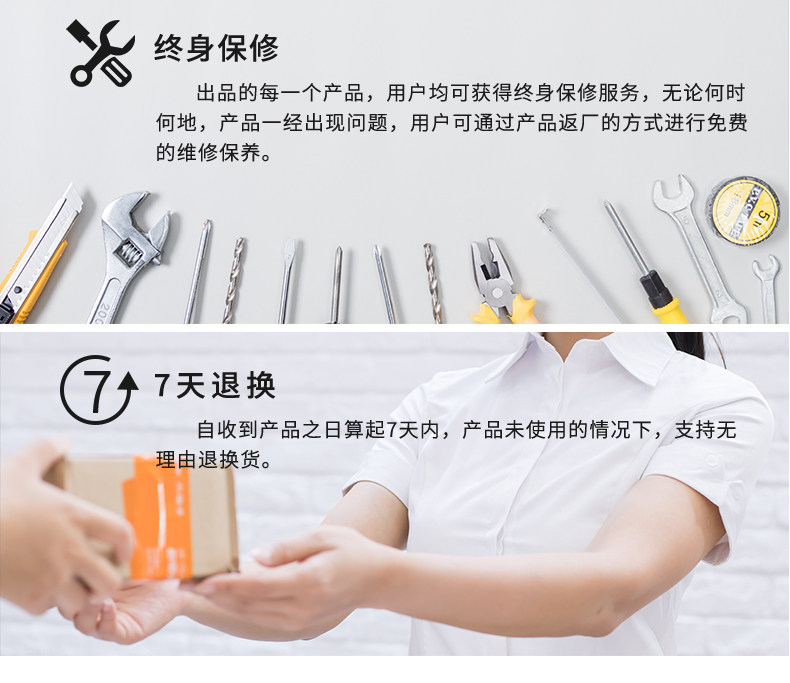 终身保修

出品的每一个产品，用户均可获得终身保修服务，无论何时何地，产品一经出现问题，用户可通过产品返厂的方式进行免费的维修保养。

7

7天退换

自收到产品之日算起7天内，产品未使用的情况下，支持无理由退换货。