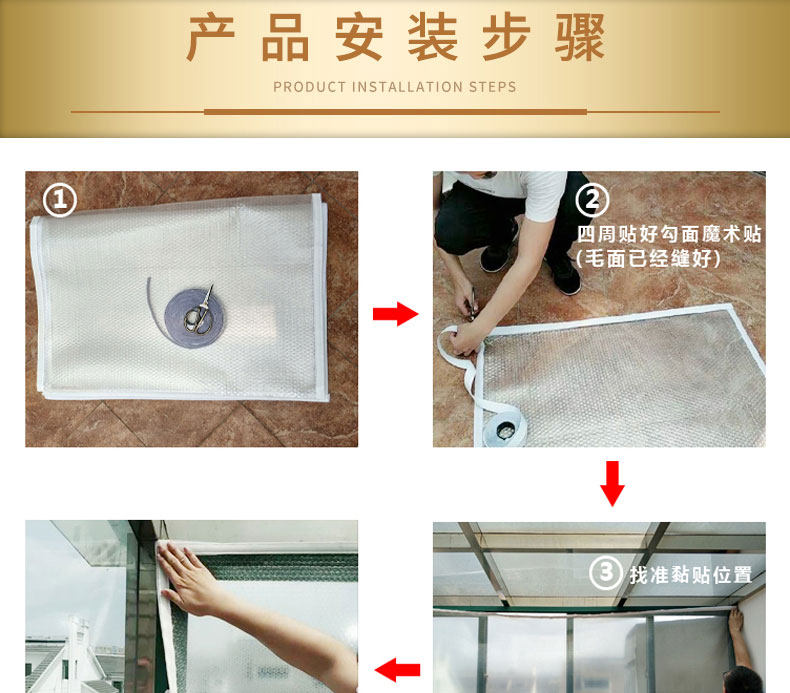 产品安装步骤

PRODUCT INSTALLATION STEPS

①

②
四周贴好勾面魔术贴
(毛面已经缝好)

③ 找准黏贴位置