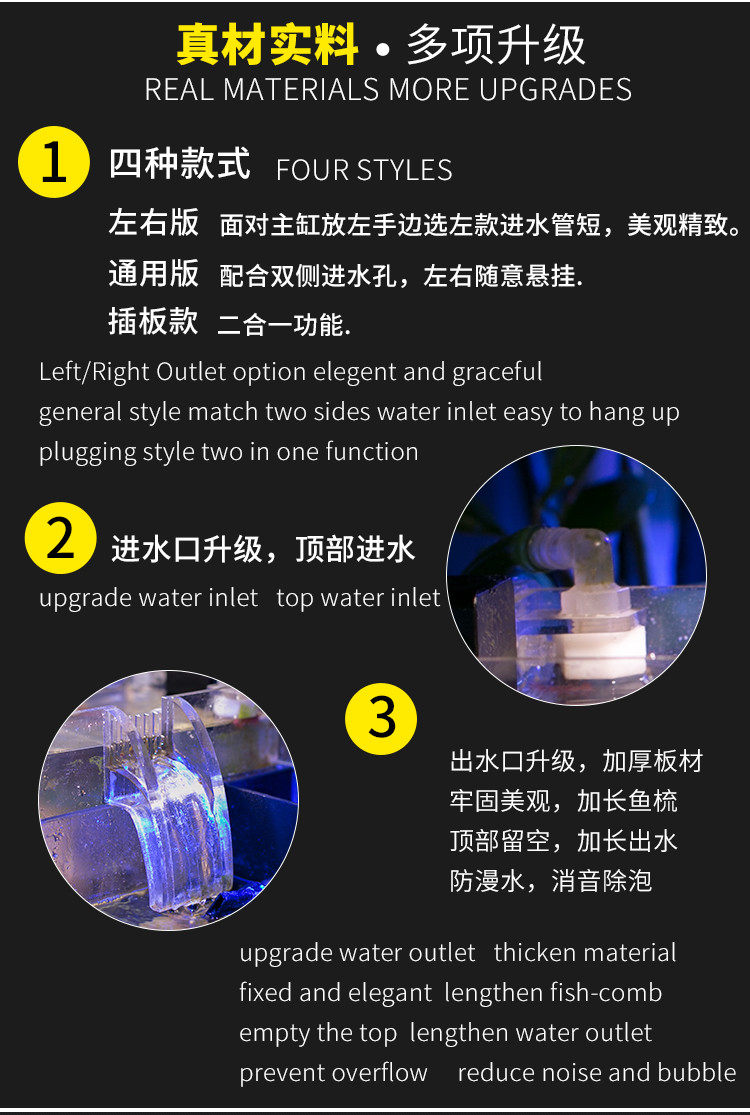 真材实料 • 多项升级
REAL MATERIALS MORE UPGRADES

1 四种款式 FOUR STYLES
左右版 面对主缸放左手边选左款进水管短，美观精致。
通用版 配合双侧进水孔，左右随意悬挂.
插板款 二合一功能.
Left/Right Outlet option elegent and graceful
general style match two sides water inlet easy to hang up
plugging style two in one function

2 进水口升级，顶部进水
upgrade water inlet top water inlet

3
出水口升级，加厚板材
牢固美观，加长鱼梳
顶部留空，加长出水
防漫水，消音除泡

upgrade water outlet thicken material
fixed and elegant lengthen fish-comb
empty the top lengthen water outlet
prevent overflow reduce noise and bubble