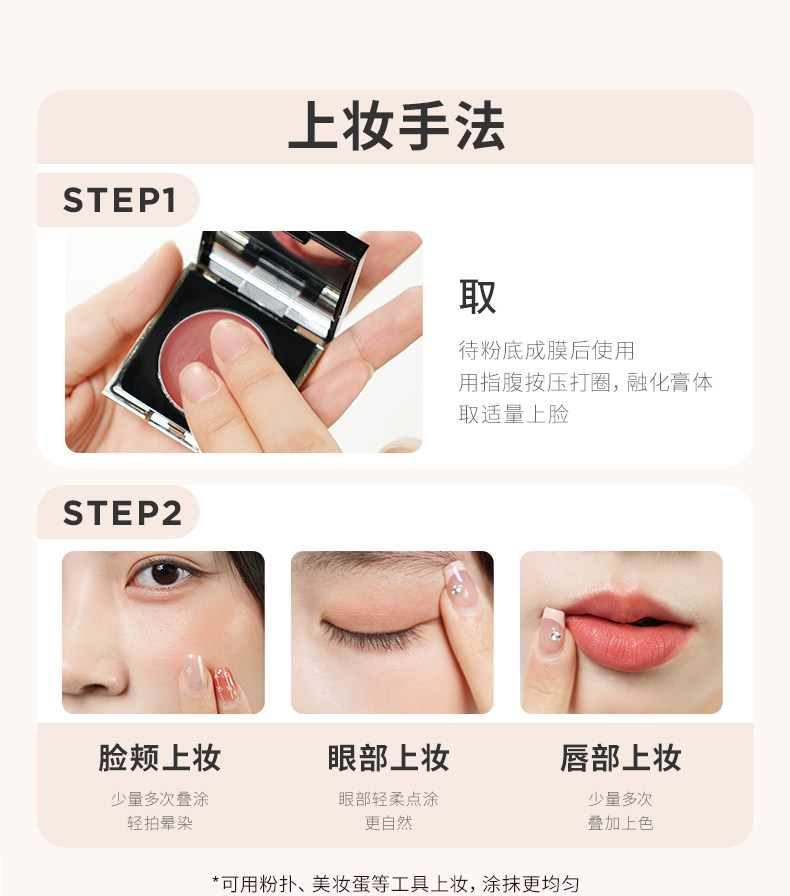 上妆手法

STEP1

取

待粉底成膜后使用
用指腹按压打圈，融化膏体
取适量上脸

STEP2

脸颊上妆

少量多次叠涂
轻拍晕染

眼部上妆

眼部轻柔点涂
更自然

唇部上妆

少量多次
叠加上色

*可用粉扑、美妆蛋等工具上妆，涂抹更均匀