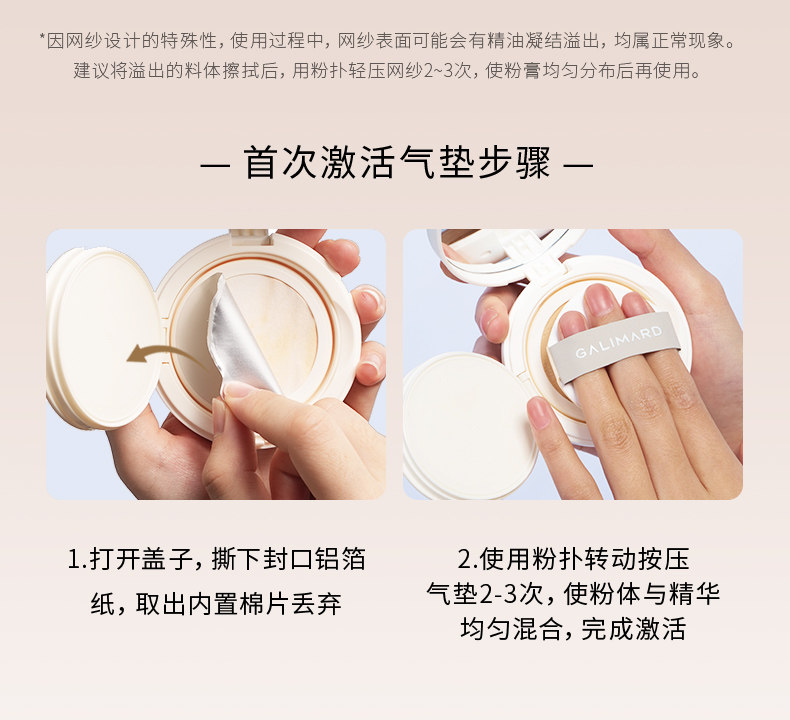 *因网纱设计的特殊性，使用过程中，网纱表面可能会有精油凝结溢出，均属正常现象。建议将溢出的料体擦拭后，用粉扑轻压网纱2~3次，使粉膏均匀分布后再使用。

— 首次激活气垫步骤 —

GALIMARD

1.打开盖子，撕下封口铝箔纸，取出内置棉片丢弃

2.使用粉扑转动按压气垫2-3次，使粉体与精华均匀混合，完成激活