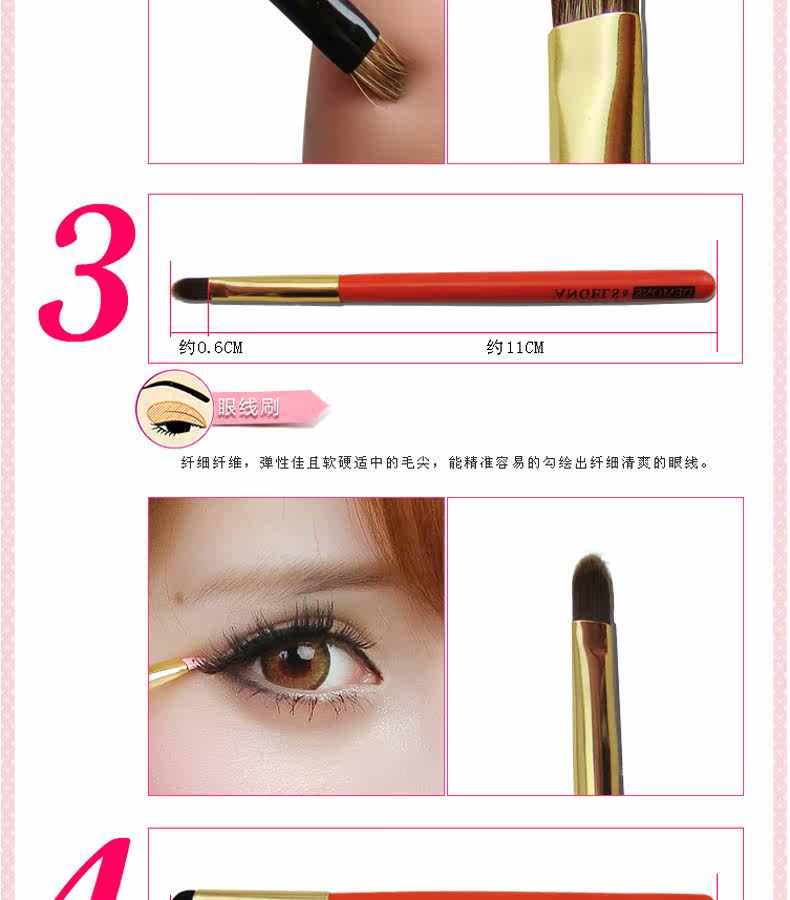 3

ANGELS & DEMONS

约0.6CM

约11CM

眼线刷

纤细纤维，弹性佳且软硬适中的毛尖，能精准容易的勾绘出纤细清爽的眼线。

4