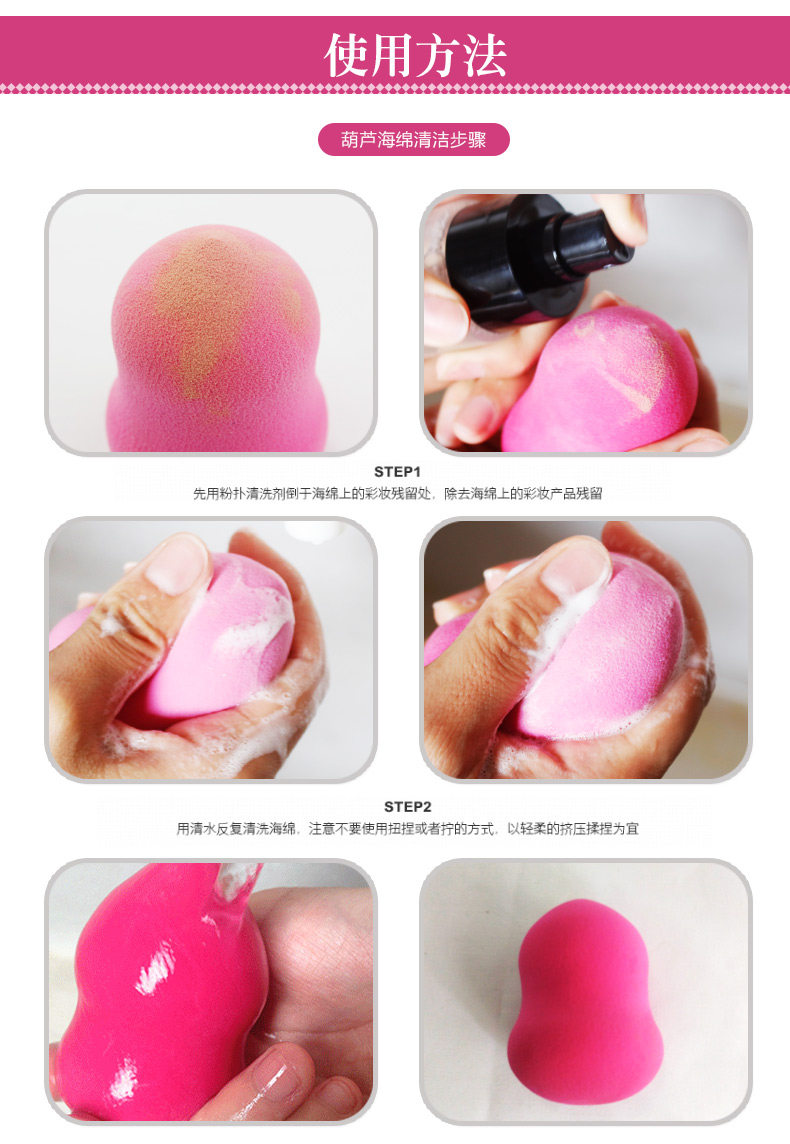 使用方法

葫芦海绵清洁步骤

STEP1
先用粉扑清洗剂倒于海绵上的彩妆残留处，除去海绵上的彩妆产品残留

STEP2
用清水反复清洗海绵，注意不要使用扭捏或者拧的方式，以轻柔的挤压揉捏为宜