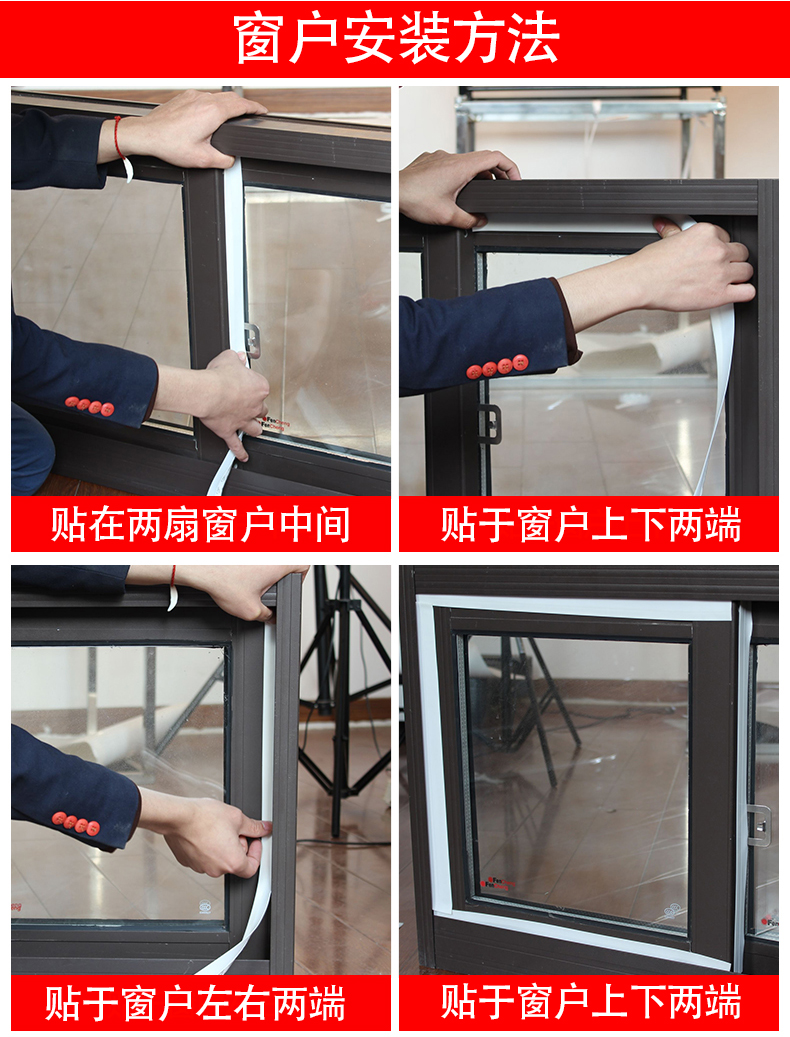 窗户安装方法

贴在两扇窗户中间

贴于窗户上下两端

贴于窗户左右两端

贴于窗户上下两端