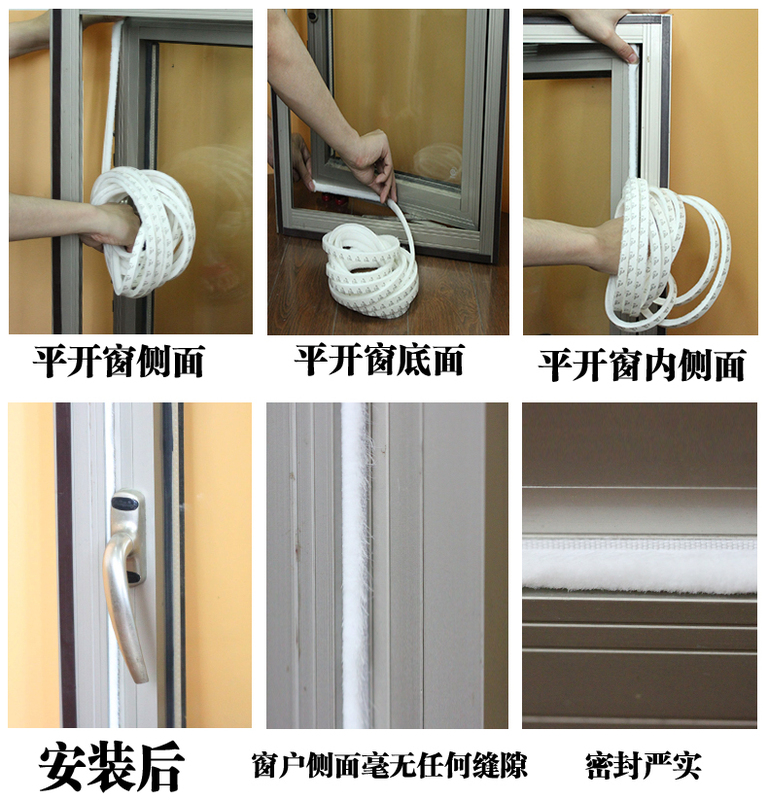 平开窗侧面

平开窗底面

平开窗内侧面

安装后

窗户侧面毫无任何缝隙

密封严实