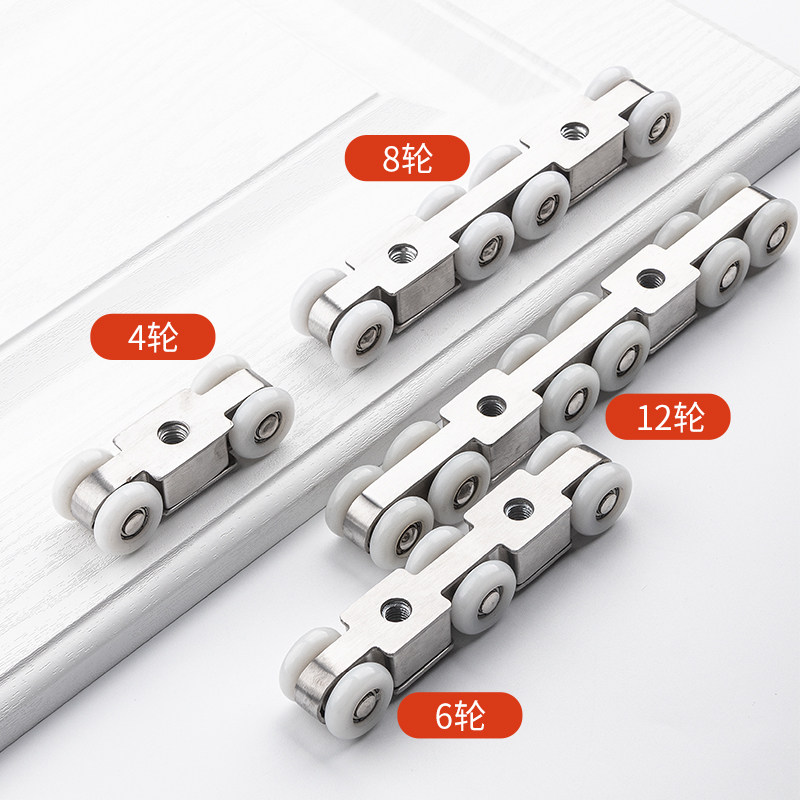 8轮

4轮

12轮

6轮