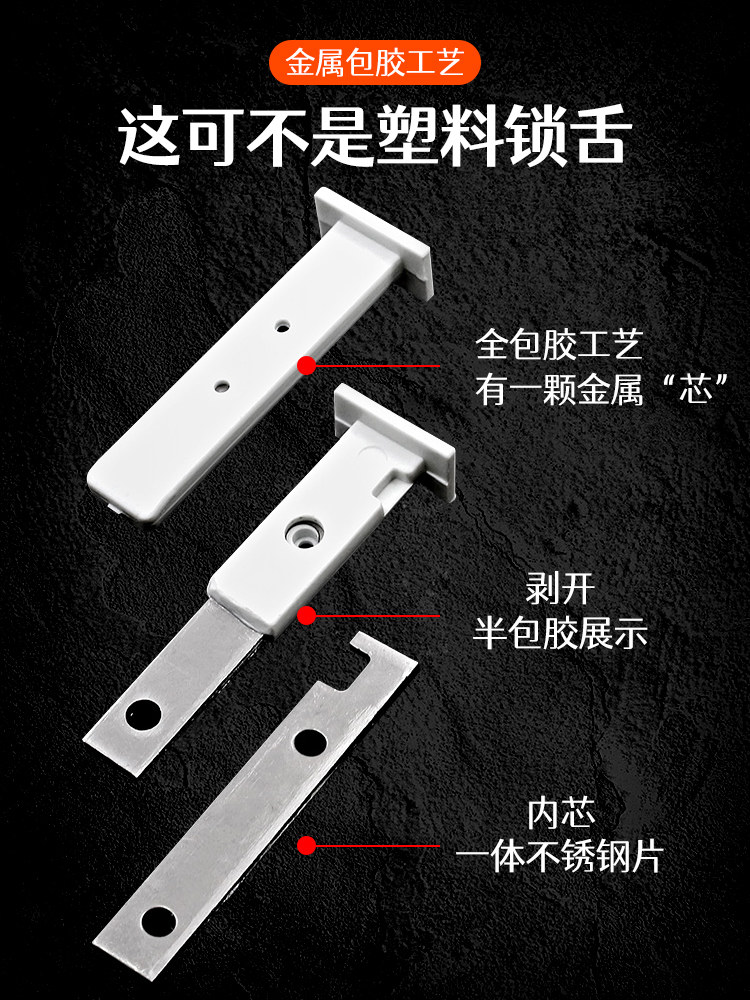 金属包胶工艺

这可不是塑料锁舌

全包胶工艺
有一颗金属“芯”

剥开
半包胶展示

内芯
一体不锈钢片