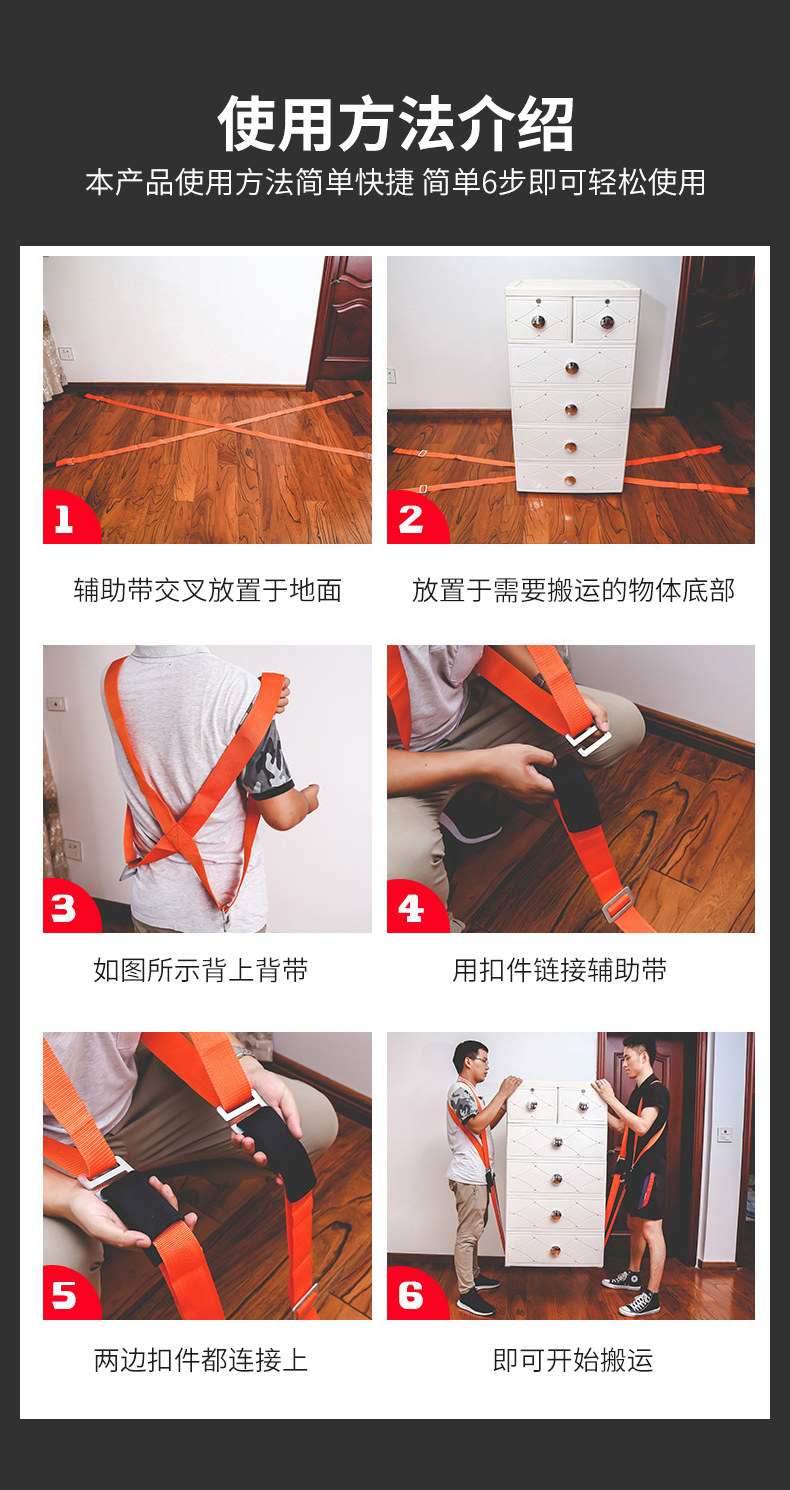 使用方法介绍

本产品使用方法简单快捷 简单6步即可轻松使用

1

辅助带交叉放置于地面

2

放置于需要搬运的物体底部

3

如图所示背上背带

4

用扣件链接辅助带

5

两边扣件都连接上

6

即可开始搬运