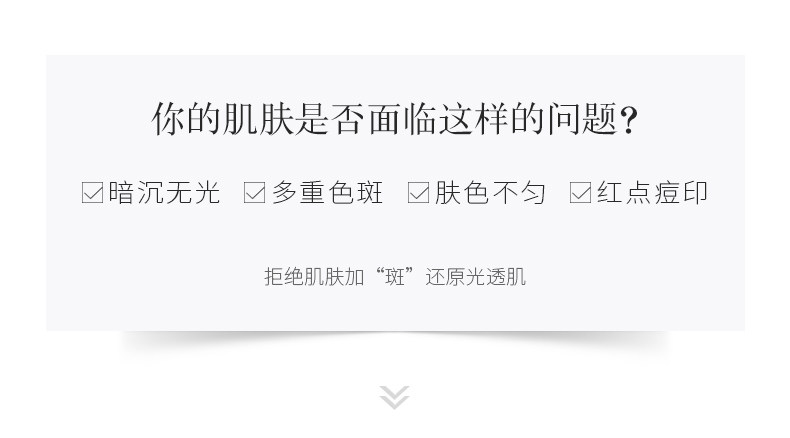 你的肌肤是否面临这样的问题？

☑暗沉无光 ☑多重色斑 ☑肤色不匀 ☑红点痘印

拒绝肌肤加“斑”还原光透肌