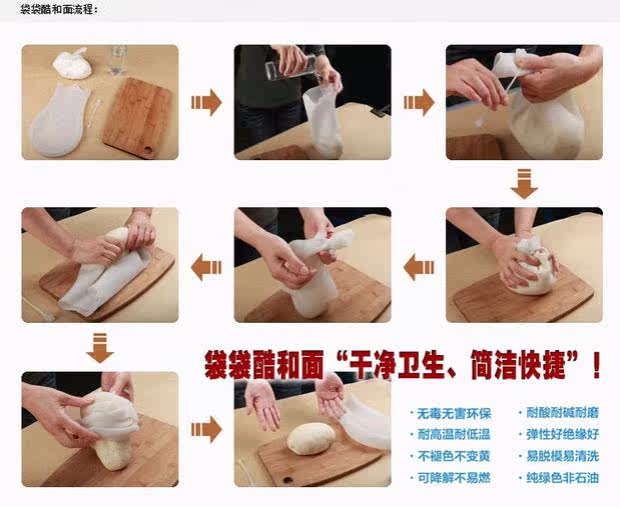 袋袋酷和面流程：

袋袋酷和面“干净卫生、简洁快捷”！

· 无毒无害环保
· 耐高温耐低温
· 不褪色不变黄
· 可降解不易燃

· 耐酸耐碱耐磨
· 弹性好绝缘好
· 易脱模易清洗
· 纯绿色非石油