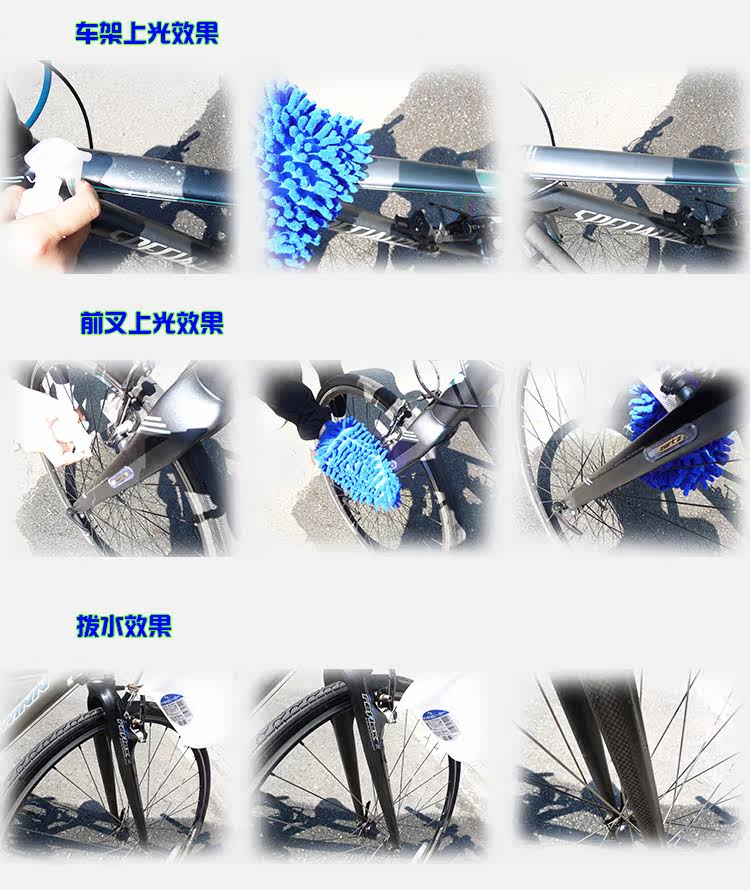 车架上光效果

前叉上光效果

拨水效果