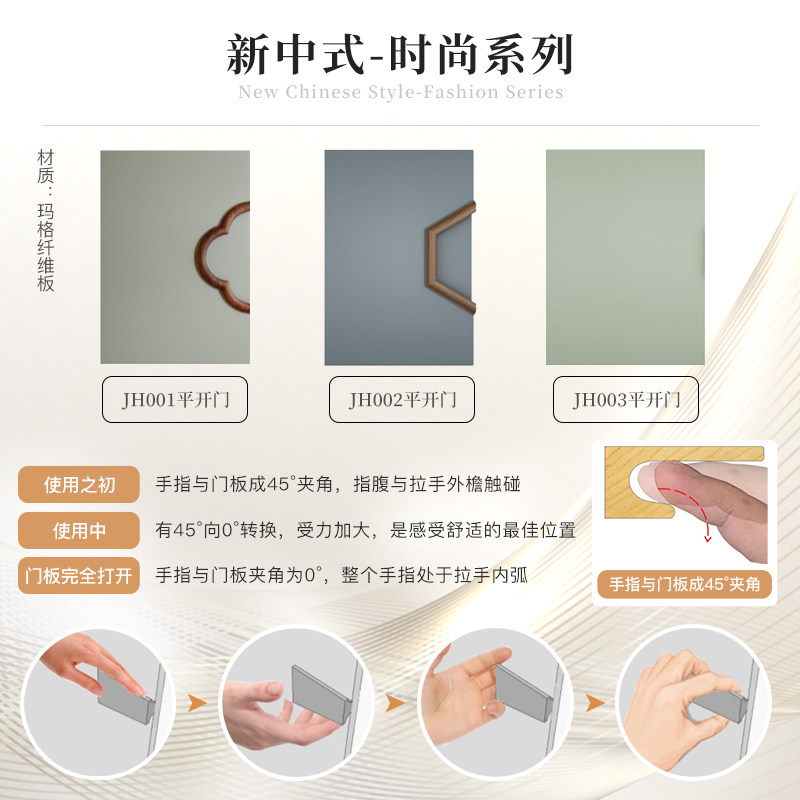 新中式-时尚系列
New Chinese Style-Fashion Series

材质：玛格纤维板

JH001平开门

JH002平开门

JH003平开门

使用之初　手指与门板成45°夹角，指腹与拉手外檐触碰

使用中　有45°向0°转换，受力加大，是感受舒适的最佳位置

门板完全打开　手指与门板夹角为0°，整个手指处于拉手内弧

手指与门板成45°夹角