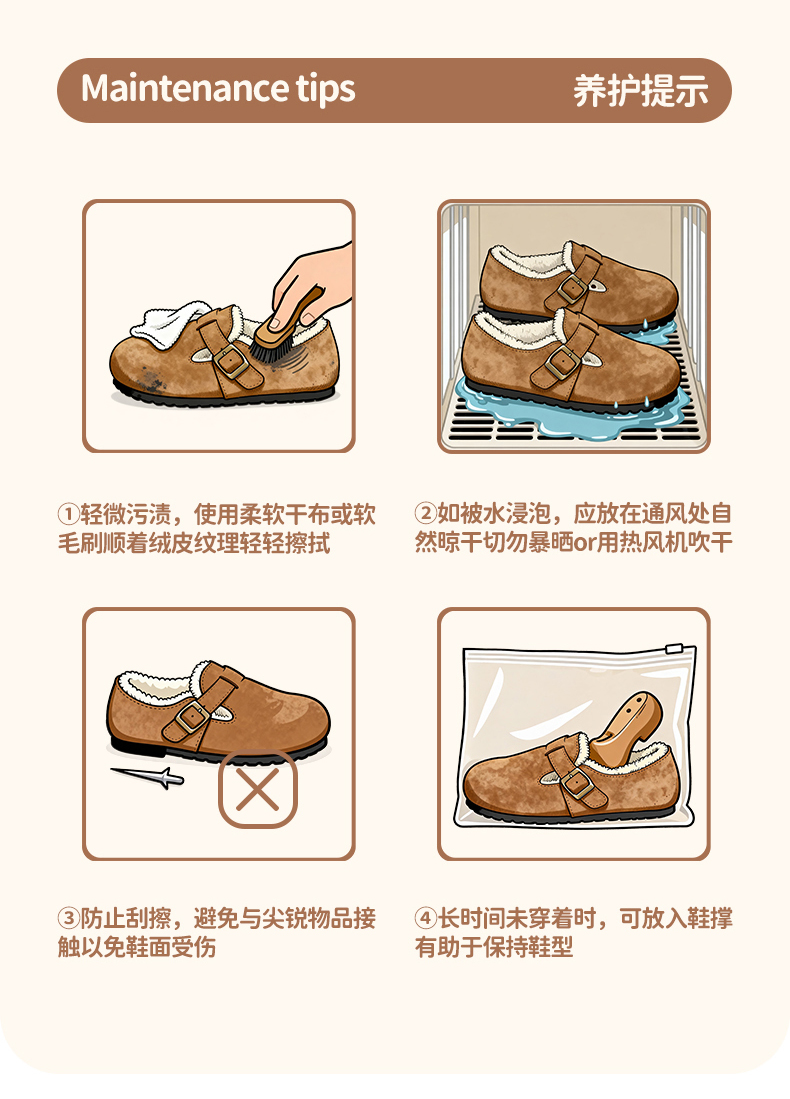 Maintenance tips 养护提示

①轻微污渍，使用柔软干布或软毛刷顺着绒皮纹理轻轻擦拭

②如被水浸泡，应放在通风处自然晾干切勿暴晒or用热风机吹干

③防止刮擦，避免与尖锐物品接触以免鞋面受伤

④长时间未穿着时，可放入鞋撑有助于保持鞋型