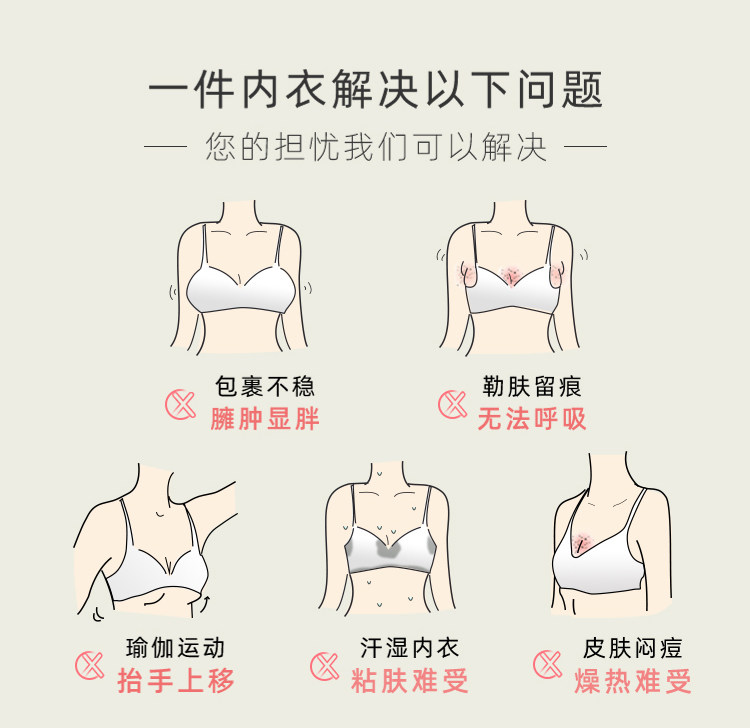 一件内衣解决以下问题

— 您的担忧我们可以解决 —

包裹不稳
臃肿显胖

勒肤留痕
无法呼吸

瑜伽运动
抬手上移

汗湿内衣
粘肤难受

皮肤闷痘
燥热难受