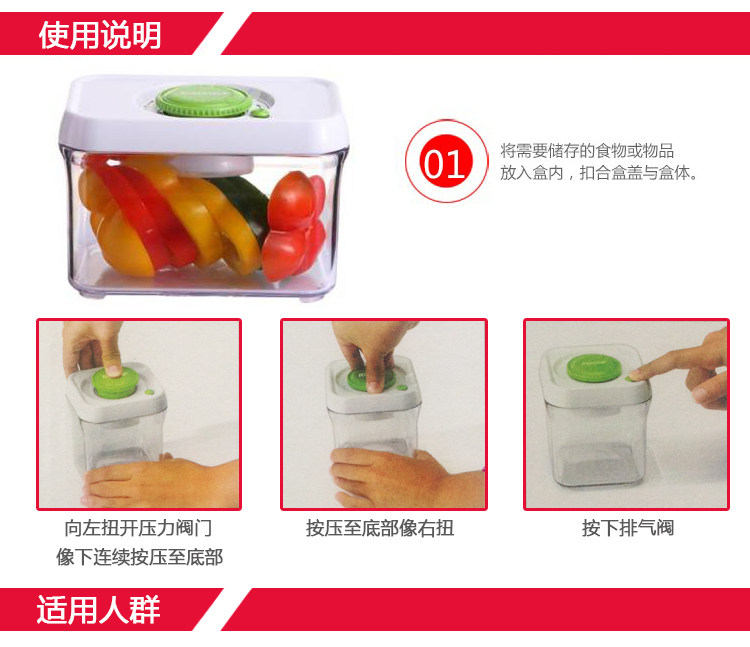 使用说明

01

将需要储存的食物或物品放入盒内，扣合盒盖与盒体。

向左扭开压力阀门
像下连续按压至底部

按压至底部像右扭

按下排气阀

适用人群