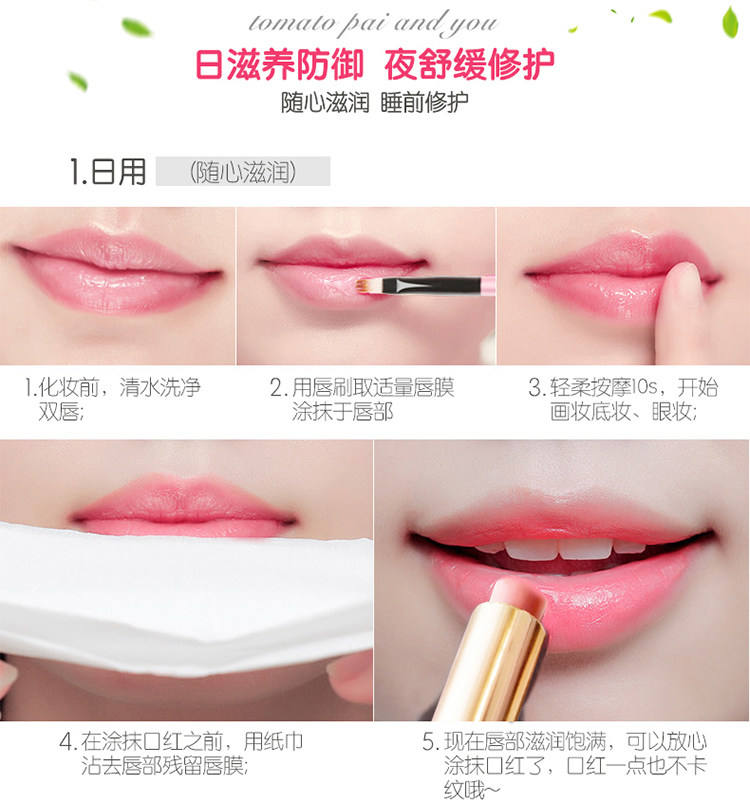 tomato pai and you

日滋养防御 夜舒缓修护

随心滋润 睡前修护

1.日用 (随心滋润)

1.化妆前，清水洗净双唇;

2.用唇刷取适量唇膜涂抹于唇部

3.轻柔按摩10s，开始画妆底妆、眼妆;

4.在涂抹口红之前，用纸巾沾去唇部残留唇膜;

5.现在唇部滋润饱满，可以放心涂抹口红了，口红一点也不卡纹哦~