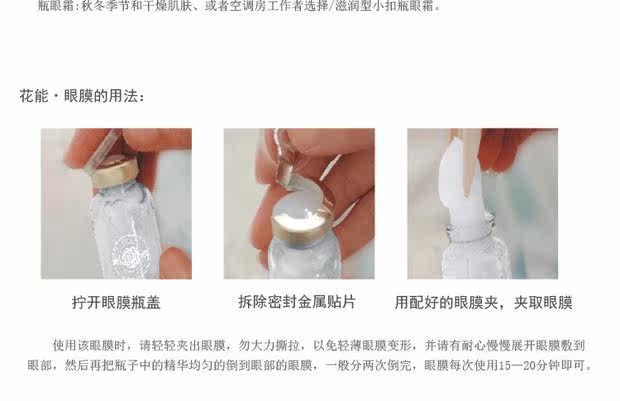 瓶眼霜:秋冬季节和干燥肌肤、或者空调房工作者选择/滋润型小扣瓶眼霜。

花能·眼膜的用法:

拧开眼膜瓶盖

拆除密封金属贴片

用配好的眼膜夹，夹取眼膜

使用该眼膜时，请轻轻夹出眼膜，勿大力撕拉，以免轻薄眼膜变形，并请有耐心慢慢展开眼膜敷到眼部，然后再把瓶子中的精华均匀的倒到眼部的眼膜，一般分两次倒完，眼膜每次使用15—20分钟即可。