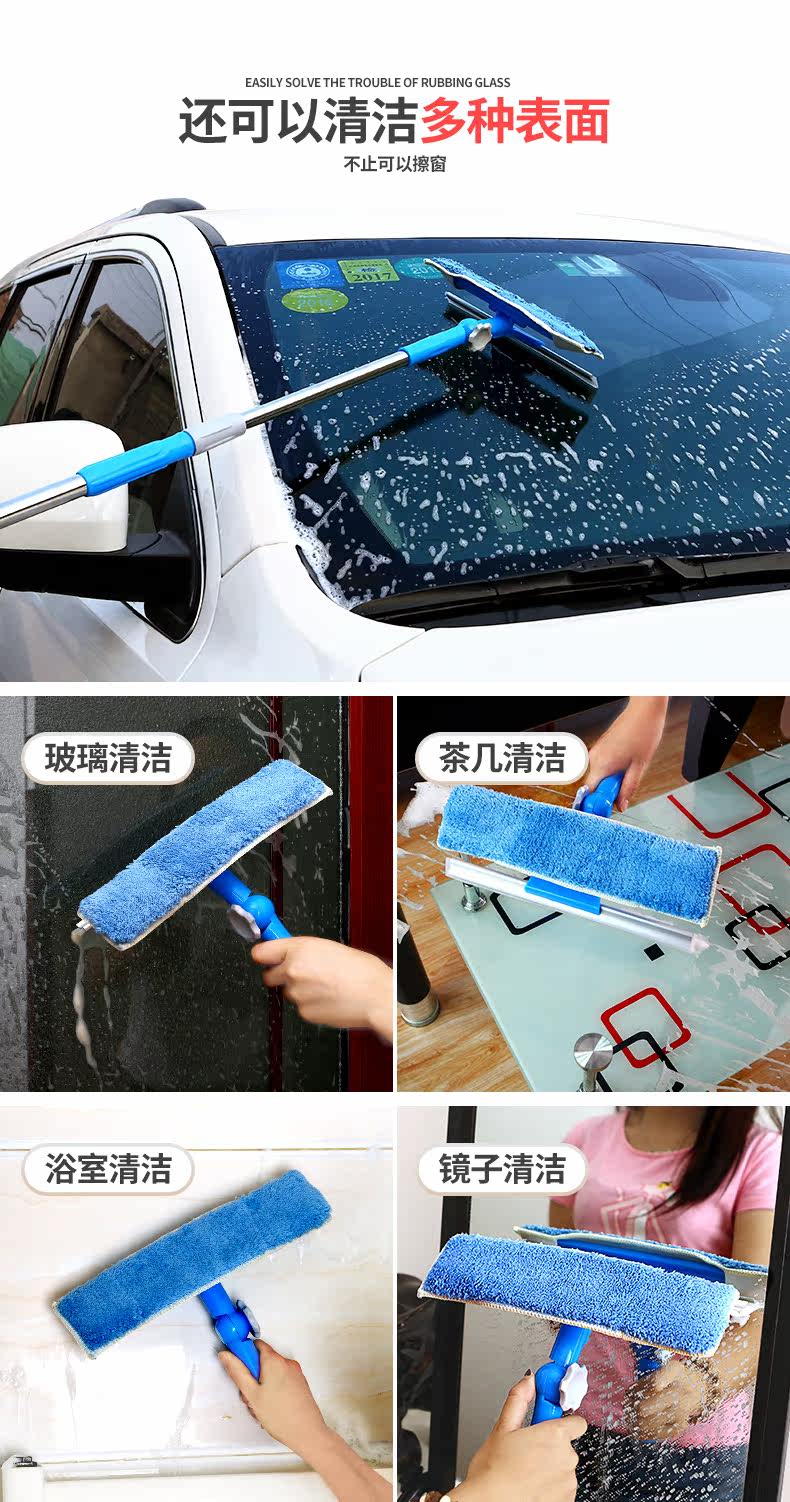 EASILY SOLVE THE TROUBLE OF RUBBING GLASS

还可以清洁多种表面

不止可以擦窗

2017

玻璃清洁

茶几清洁

浴室清洁

镜子清洁