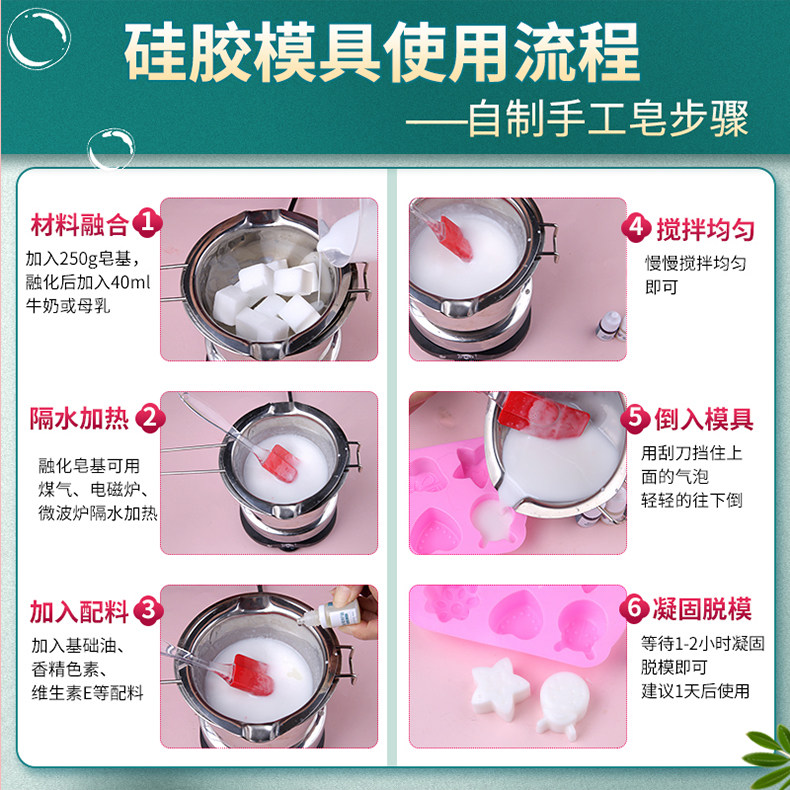 硅胶模具使用流程

——自制手工皂步骤

材料融合 1

加入250g皂基，融化后加入40ml牛奶或母乳

隔水加热 2

融化皂基可用煤气、电磁炉、微波炉隔水加热

加入配料 3

加入基础油、香精色素、维生素E等配料

4 搅拌均匀

慢慢搅拌均匀即可

5 倒入模具

用刮刀挡住上面的气泡轻轻的往下倒

6 凝固脱模

等待1-2小时凝固脱模即可建议1天后使用