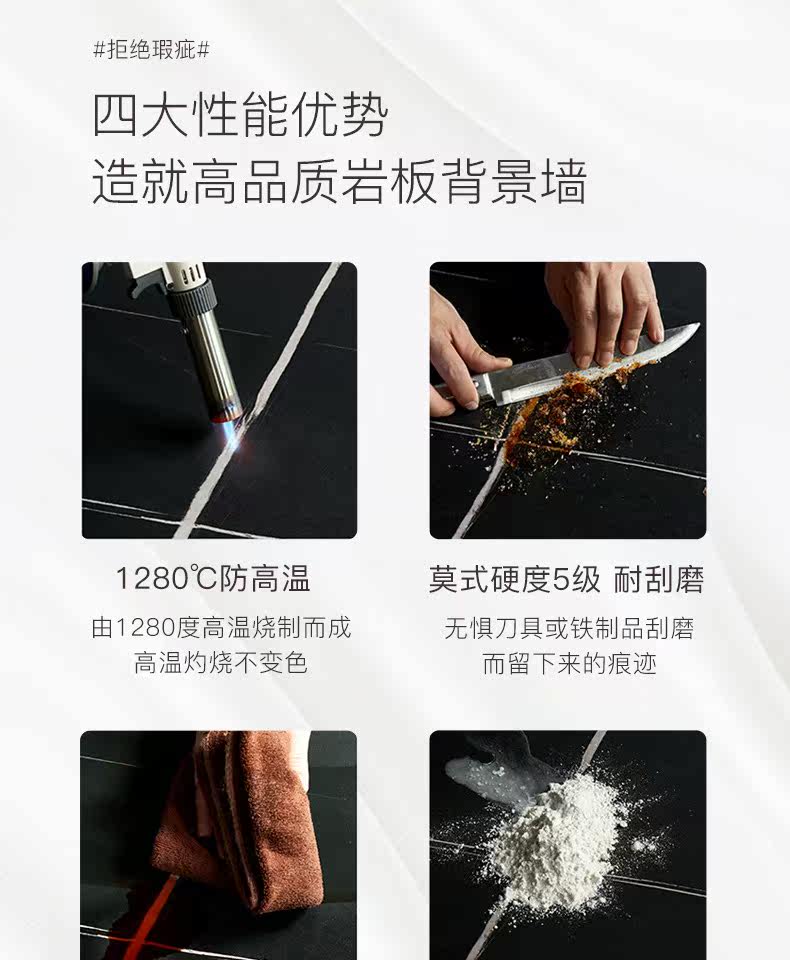 #拒绝瑕疵#

四大性能优势
造就高品质岩板背景墙

1280℃防高温

由1280度高温烧制而成
高温灼烧不变色

莫式硬度5级 耐刮磨

无惧刀具或铁制品刮磨
而留下来的痕迹