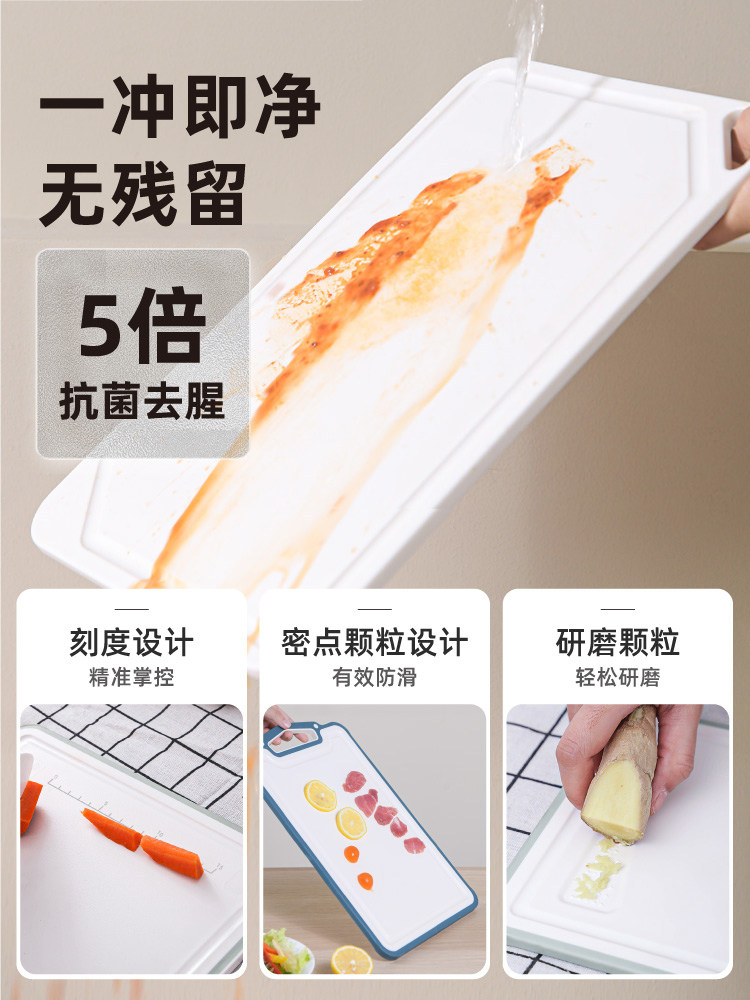 一冲即净
无残留

5倍
抗菌去腥

刻度设计
精准掌控

密点颗粒设计
有效防滑

研磨颗粒
轻松研磨