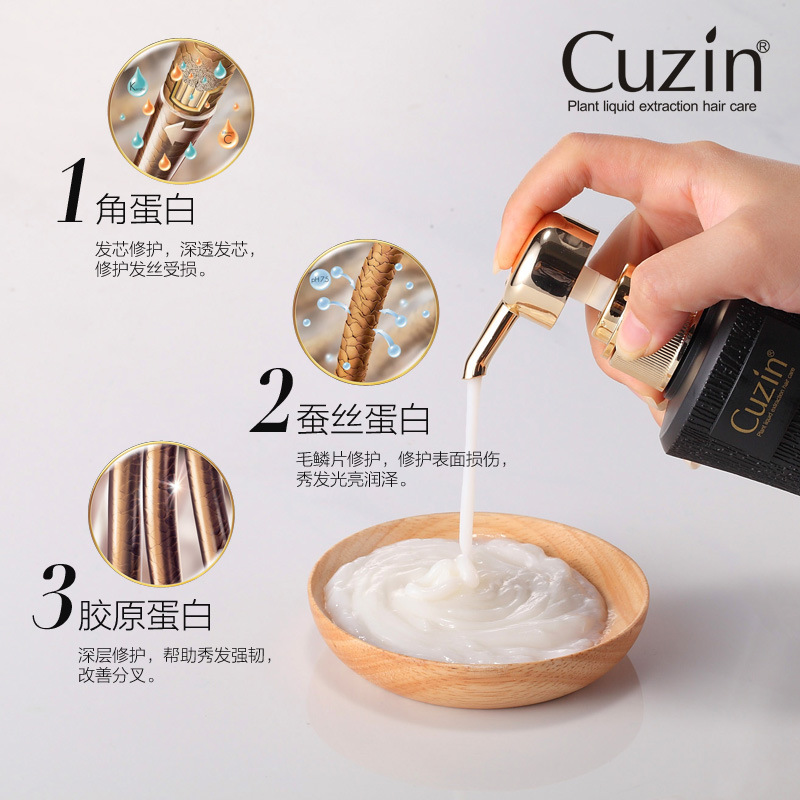 Cuzin®
Plant liquid extraction hair care

1 角蛋白
发芯修护，深透发芯，修护发丝受损。

pH7.5

2 蚕丝蛋白
毛鳞片修护，修护表面损伤，秀发光亮润泽。

3 胶原蛋白
深层修护，帮助秀发强韧，改善分叉。

Cuzin®
Plant liquid extraction hair care