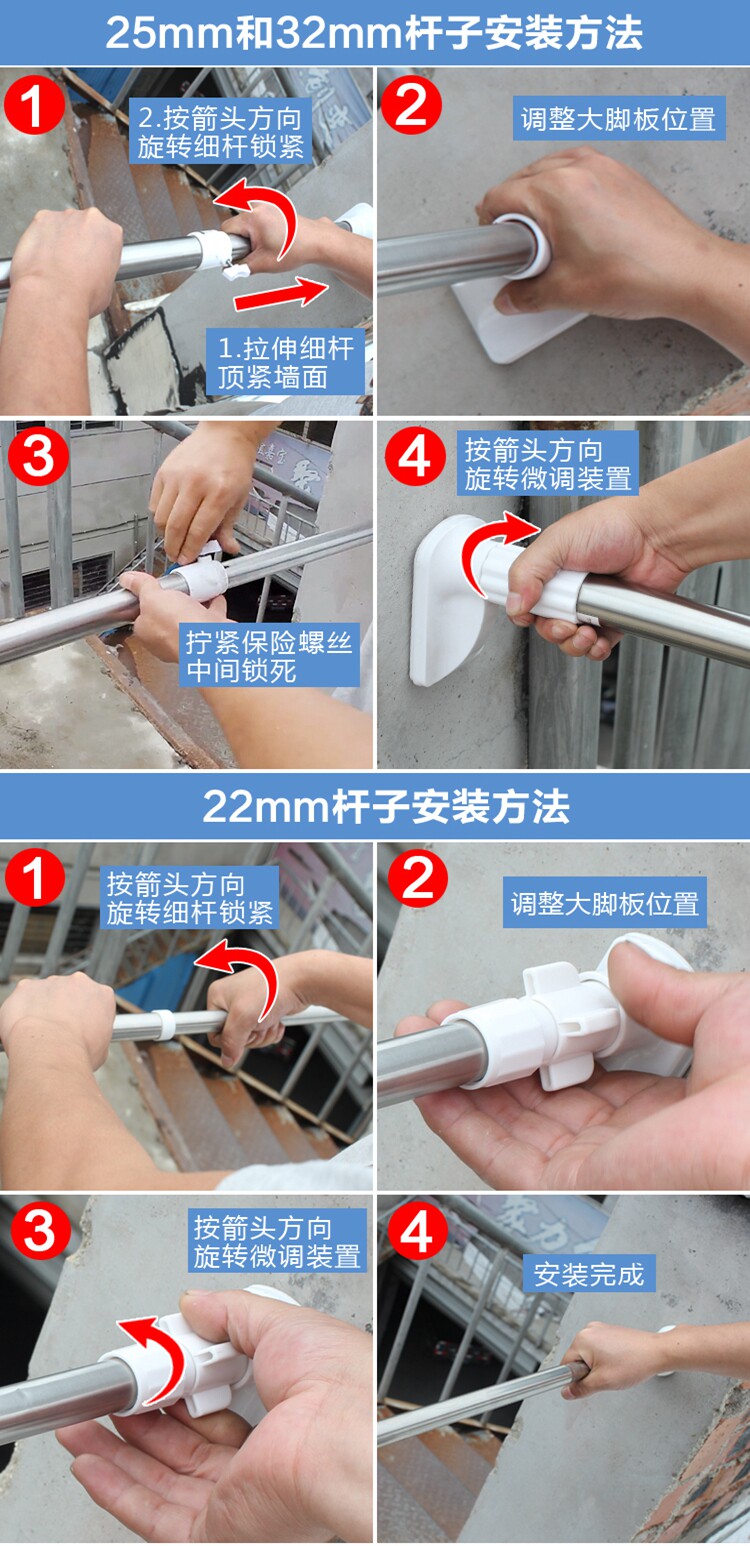 25mm和32mm杆子安装方法

1

2.按箭头方向旋转细杆锁紧

1.拉伸细杆顶紧墙面

2

调整大脚板位置

3

拧紧保险螺丝中间锁死

4

按箭头方向旋转微调装置

22mm杆子安装方法

1

按箭头方向旋转细杆锁紧

2

调整大脚板位置

3

按箭头方向旋转微调装置

4

安装完成