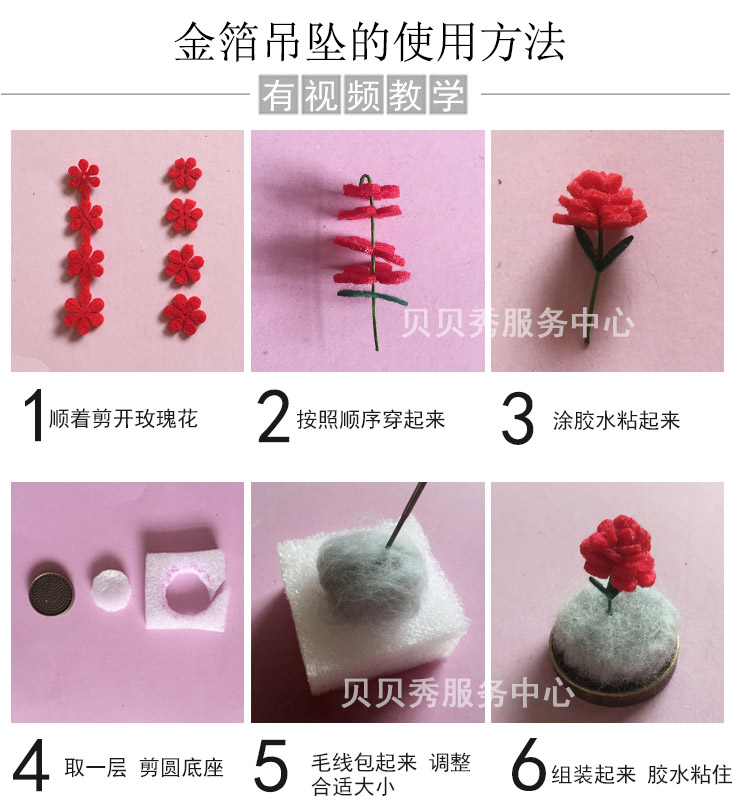 金箔吊坠的使用方法

有视频教学

贝贝秀服务中心

1 顺着剪开玫瑰花

2 按照顺序穿起来

3 涂胶水粘起来

贝贝秀服务中心

4 取一层 剪圆底座

5 毛线包起来 调整合适大小

6 组装起来 胶水粘住