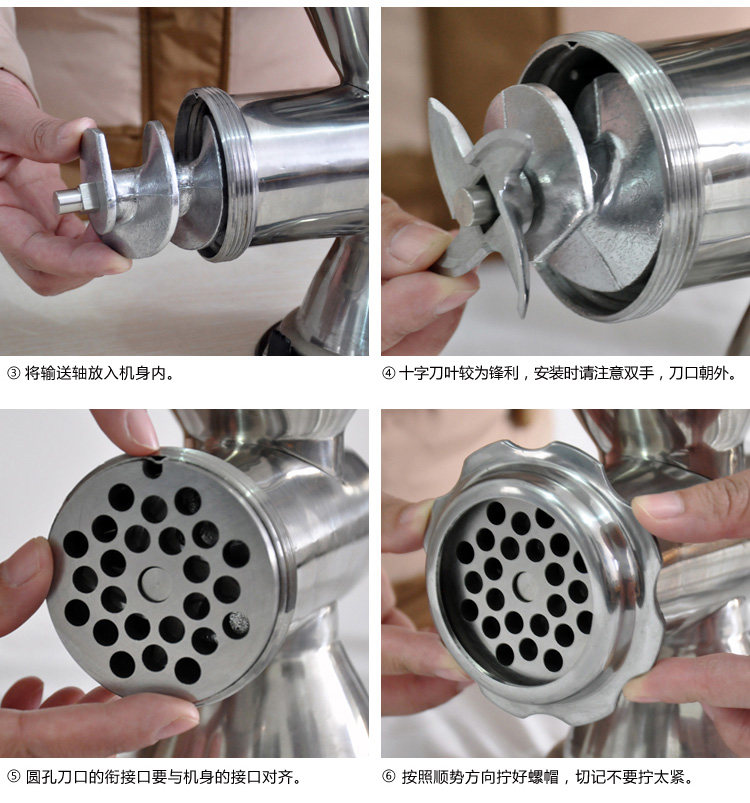 ③ 将输送轴放入机身内。

④ 十字刀叶较为锋利，安装时请注意双手，刀口朝外。

⑤ 圆孔刀口的衔接口要与机身的接口对齐。

⑥ 按照顺势方向拧好螺帽，切记不要拧太紧。