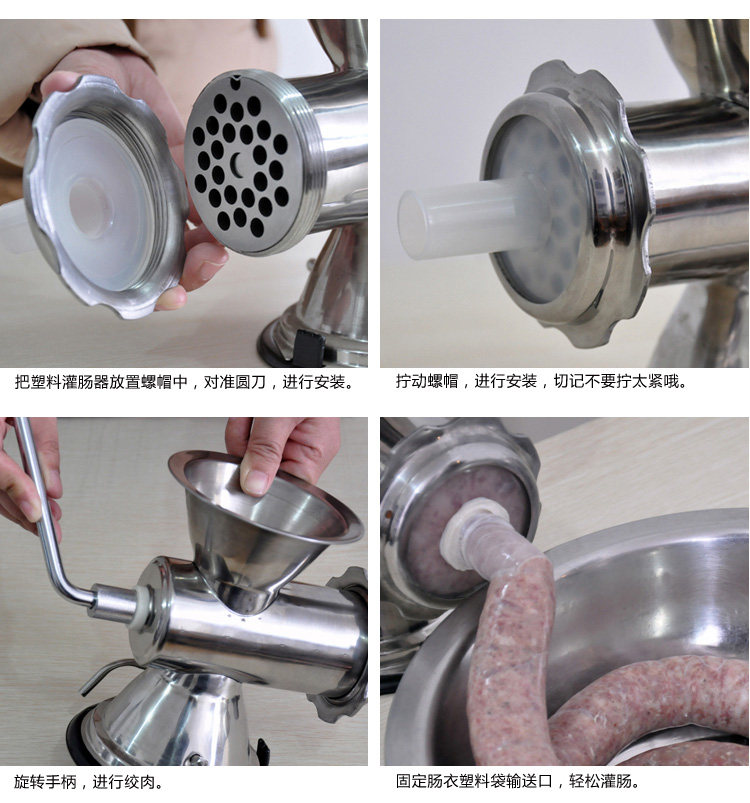 把塑料灌肠器放置螺帽中，对准圆刀，进行安装。

拧动螺帽，进行安装，切记不要拧太紧哦。

旋转手柄，进行绞肉。

固定肠衣塑料袋输送口，轻松灌肠。