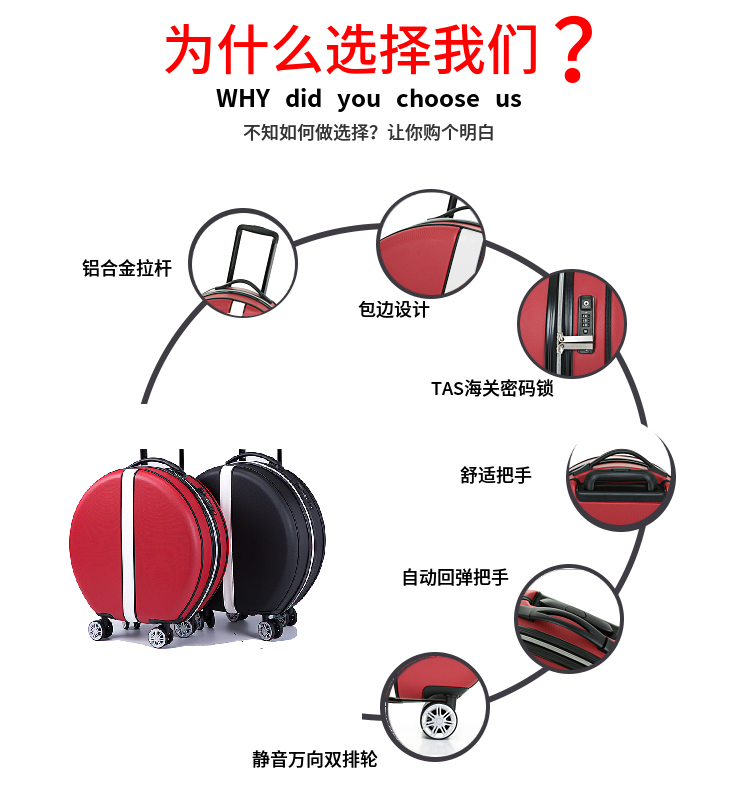 为什么选择我们？

WHY did you choose us

不知如何做选择？让你购个明白

铝合金拉杆

包边设计

TAS海关密码锁

舒适把手

自动回弹把手

静音万向双排轮