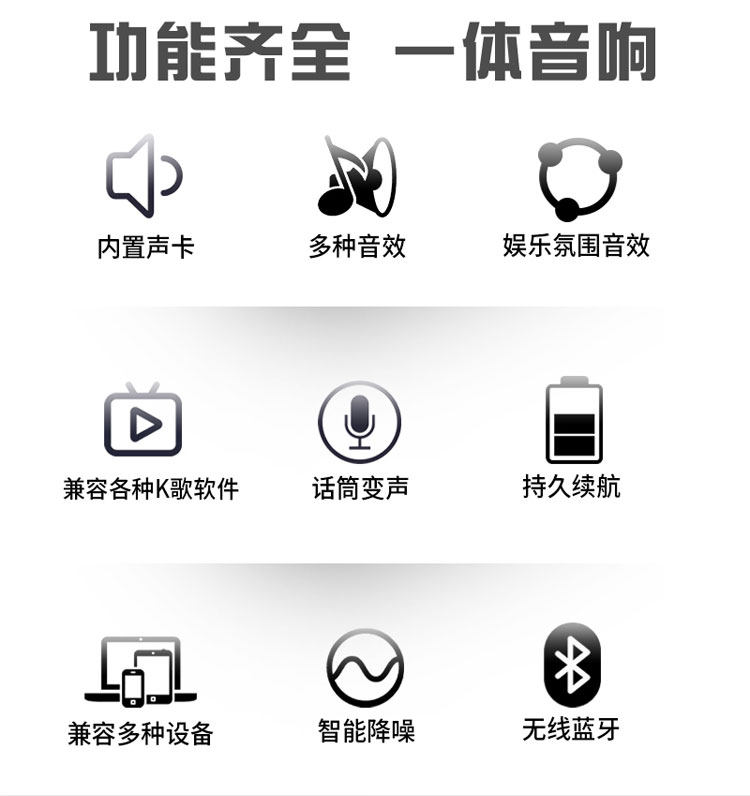 功能齐全 一体音响

内置声卡

多种音效

娱乐氛围音效

兼容各种K歌软件

话筒变声

持久续航

兼容多种设备

智能降噪

无线蓝牙