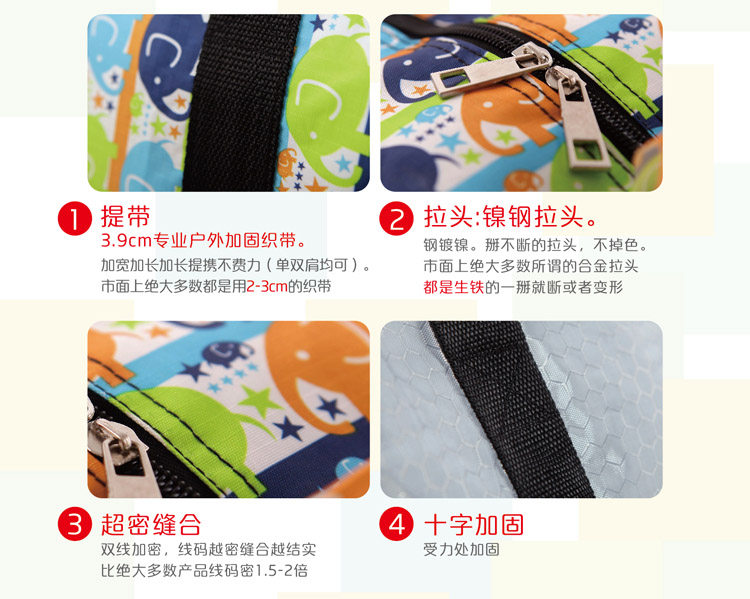 1 提带
3.9cm专业户外加固织带。
加宽加长加长提携不费力（单双肩均可）。
市面上绝大多数都是用2-3cm的织带

2 拉头:镍钢拉头。
钢镀镍。掰不断的拉头，不掉色。
市面上绝大多数所谓的合金拉头
都是生铁的一掰就断或者变形

3 超密缝合
双线加密，线码越密缝合越结实
比绝大多数产品线码密1.5-2倍

4 十字加固
受力处加固