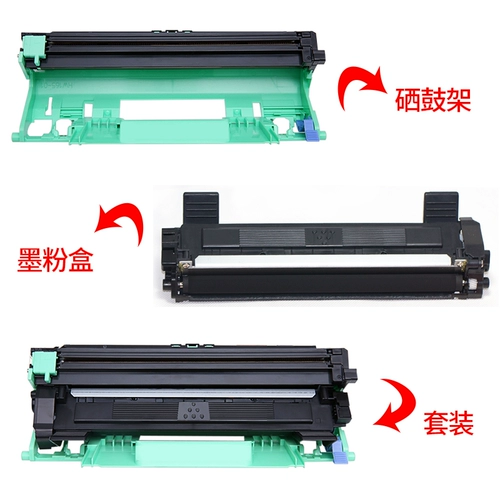 硒鼓架

墨粉盒

套装