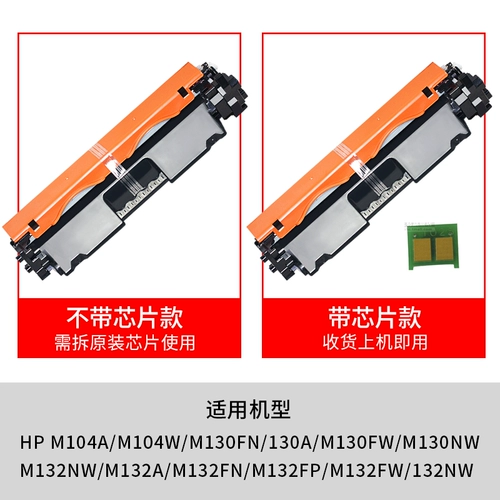 不带芯片款
需拆原装芯片使用

带芯片款
收货上机即用

适用机型
HP M104A/M104W/M130FN/130A/M130FW/M130NW
M132NW/M132A/M132FN/M132FP/M132FW/132NW