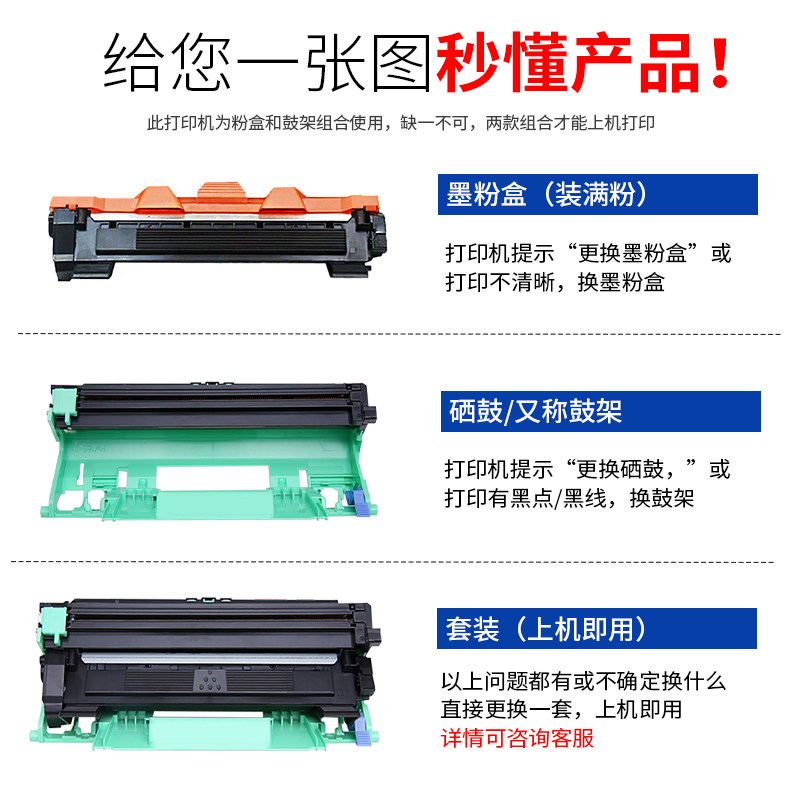 给您一张图秒懂产品！

此打印机为粉盒和鼓架组合使用，缺一不可，两款组合才能上机打印

墨粉盒（装满粉）

打印机提示“更换墨粉盒”或打印不清晰，换墨粉盒

硒鼓/又称鼓架

打印机提示“更换硒鼓，”或打印有黑点/黑线，换鼓架

套装（上机即用）

以上问题都有或不确定换什么直接更换一套，上机即用
详情可咨询客服