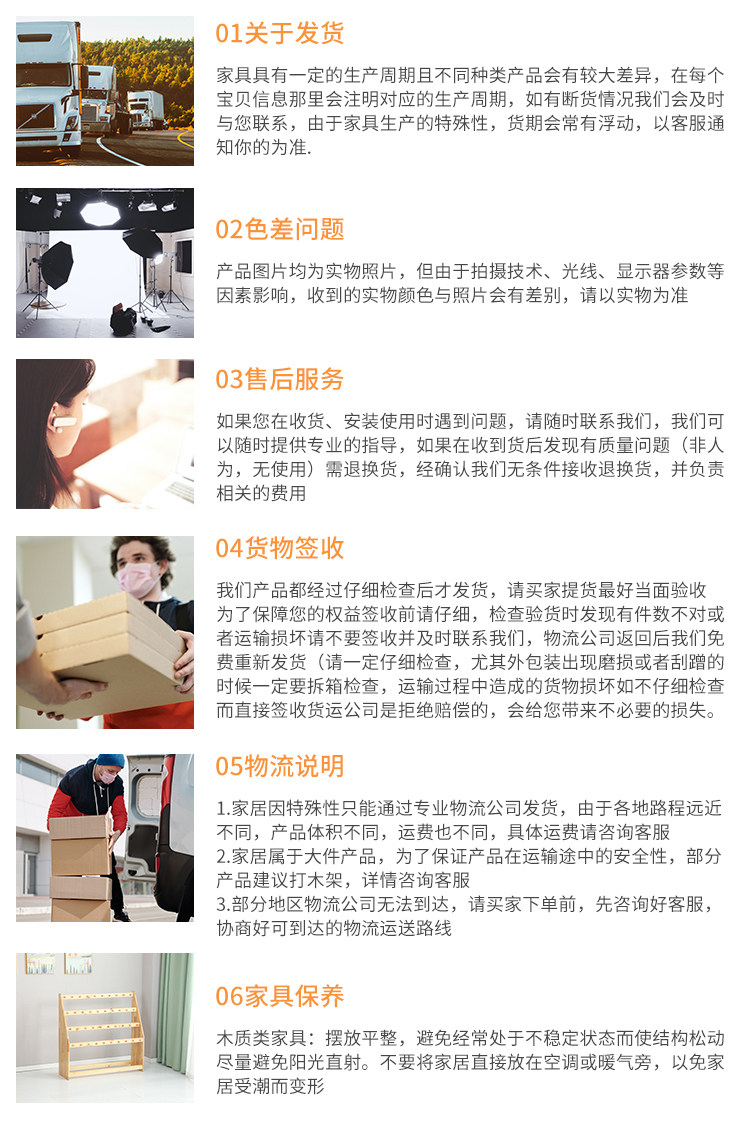 01关于发货

家具具有一定的生产周期且不同种类产品会有较大差异，在每个宝贝信息那里会注明对应的生产周期，如有断货情况我们会及时与您联系，由于家具生产的特殊性，货期会常有浮动，以客服通知你的为准.

02色差问题

产品图片均为实物照片，但由于拍摄技术、光线、显示器参数等因素影响，收到的实物颜色与照片会有差别，请以实物为准

03售后服务

如果您在收货、安装使用时遇到问题，请随时联系我们，我们可以随时提供专业的指导，如果在收到货后发现有质量问题（非人为，无使用）需退换货，经确认我们无条件接收退换货，并负责相关的费用

04货物签收

我们产品都经过仔细检查后才发货，请买家提货最好当面验收为了保障您的权益签收前请仔细，检查验货时发现有件数不对或者运输损坏请不要签收并及时联系我们，物流公司返回后我们免费重新发货（请一定仔细检查，尤其外包装出现磨损或者刮蹭的时候一定要拆箱检查，运输过程中造成的货物损坏如不仔细检查而直接签收货运公司是拒绝赔偿的，会给您带来不必要的损失。

05物流说明

1.家居因特殊性只能通过专业物流公司发货，由于各地路程远近不同，产品体积不同，运费也不同，具体运费请咨询客服
2.家居属于大件产品，为了保证产品在运输途中的安全性，部分产品建议打木架，详情咨询客服
3.部分地区物流公司无法到达，请买家下单前，先咨询好客服，协商好可到达的物流运送路线

06家具保养

木质类家具：摆放平整，避免经常处于不稳定状态而使结构松动尽量避免阳光直射。不要将家居直接放在空调或暖气旁，以免家居受潮而变形