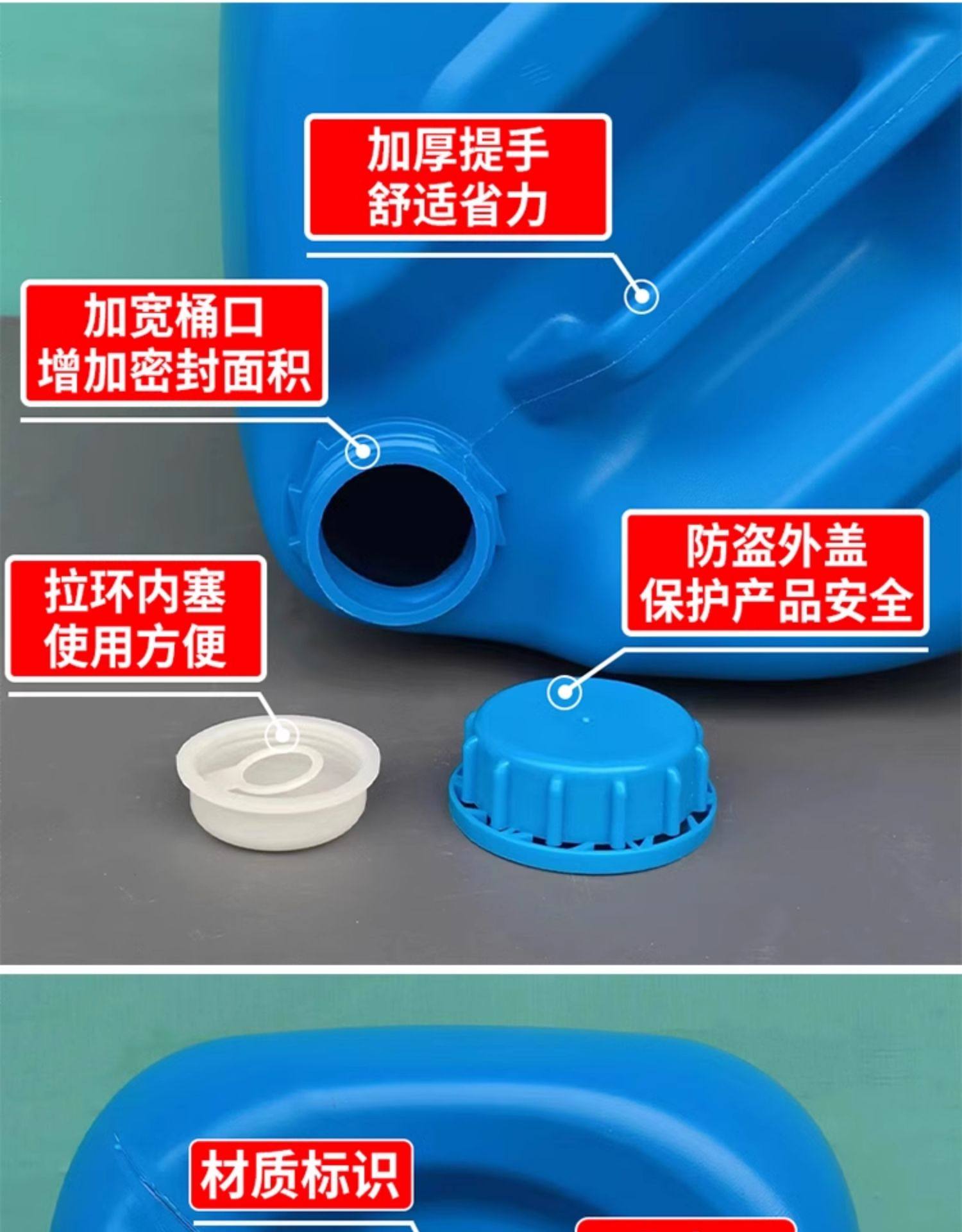 加厚提手
舒适省力

加宽桶口
增加密封面积

防盗外盖
保护产品安全

拉环内塞
使用方便

材质标识