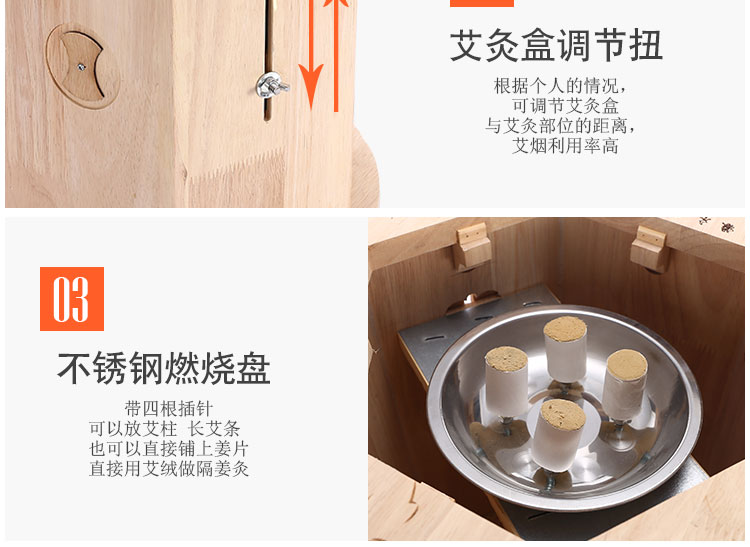 艾灸盒调节扭

根据个人的情况，
可调节艾灸盒
与艾灸部位的距离，
艾烟利用率高

03

不锈钢燃烧盘

带四根插针
可以放艾柱 长艾条
也可以直接铺上姜片
直接用艾绒做隔姜灸