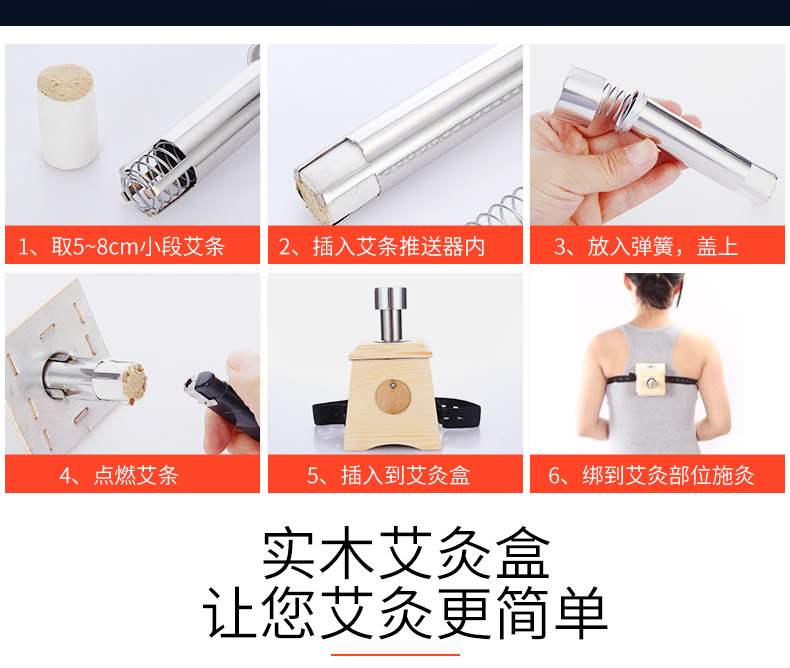 1、取5~8cm小段艾条

2、插入艾条推送器内

3、放入弹簧，盖上

4、点燃艾条

5、插入到艾灸盒

6、绑到艾灸部位施灸

实木艾灸盒
让您艾灸更简单