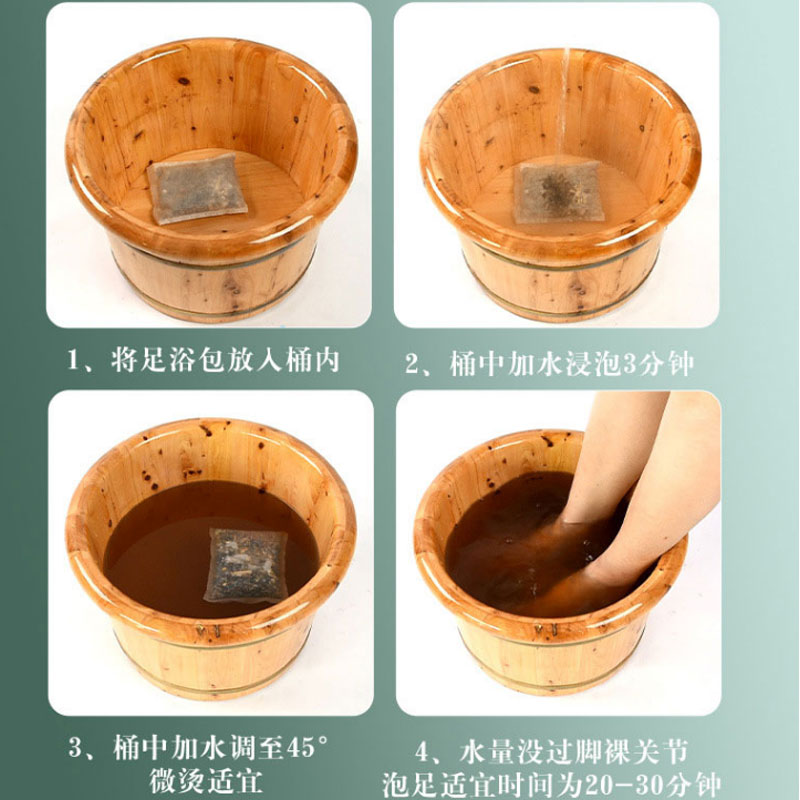 1、将足浴包放入桶内

2、桶中加水浸泡3分钟

3、桶中加水调至45°
微烫适宜

4、水量没过脚裸关节
泡足适宜时间为20-30分钟