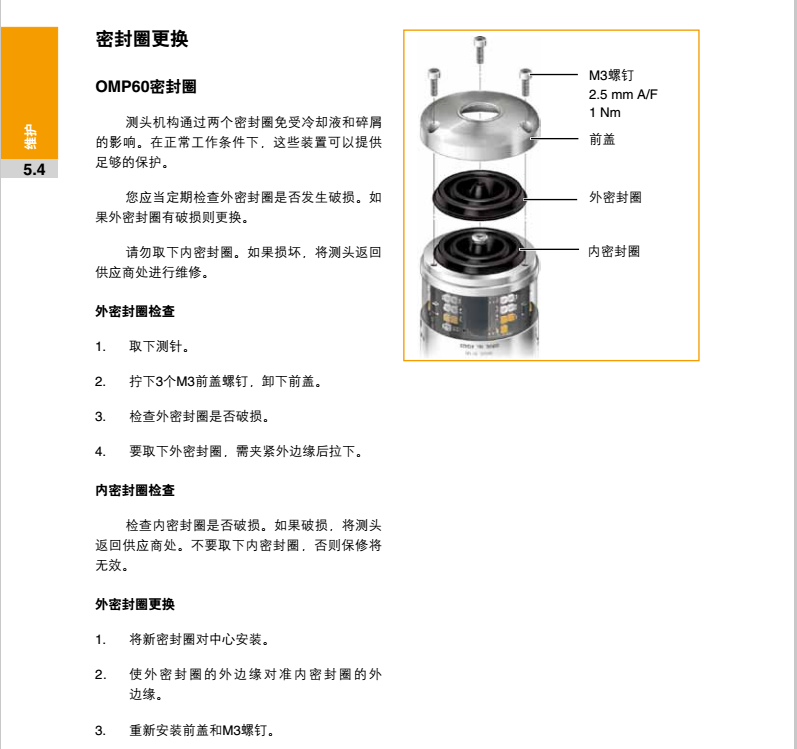 维护

5.4

密封圈更换

OMP60密封圈

测头机构通过两个密封圈免受冷却液和碎屑的影响。在正常工作条件下，这些装置可以提供足够的保护。

您应当定期检查外密封圈是否发生破损。如果外密封圈有破损则更换。

请勿取下内密封圈。如果损坏，将测头返回供应商处进行维修。

外密封圈检查

1. 取下测针。

2. 拧下3个M3前盖螺钉，卸下前盖。

3. 检查外密封圈是否破损。

4. 要取下外密封圈，需夹紧外边缘后拉下。

内密封圈检查

检查内密封圈是否破损。如果破损，将测头返回供应商处。不要取下内密封圈，否则保修将无效。

外密封圈更换

1. 将新密封圈对中心安装。

2. 使外密封圈的外边缘对准内密封圈的外边缘。

3. 重新安装前盖和M3螺钉。

M3螺钉
2.5 mm A/F
1 Nm

前盖

外密封圈

内密封圈