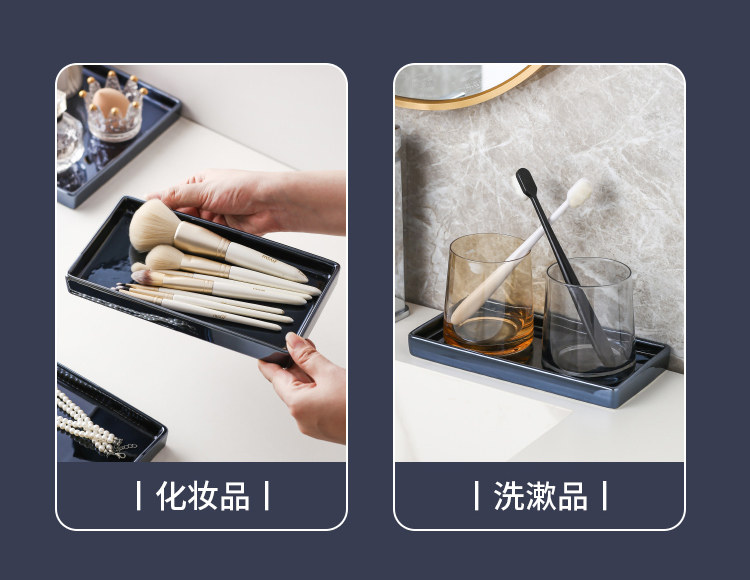 | 化妆品 |

| 洗漱品 |