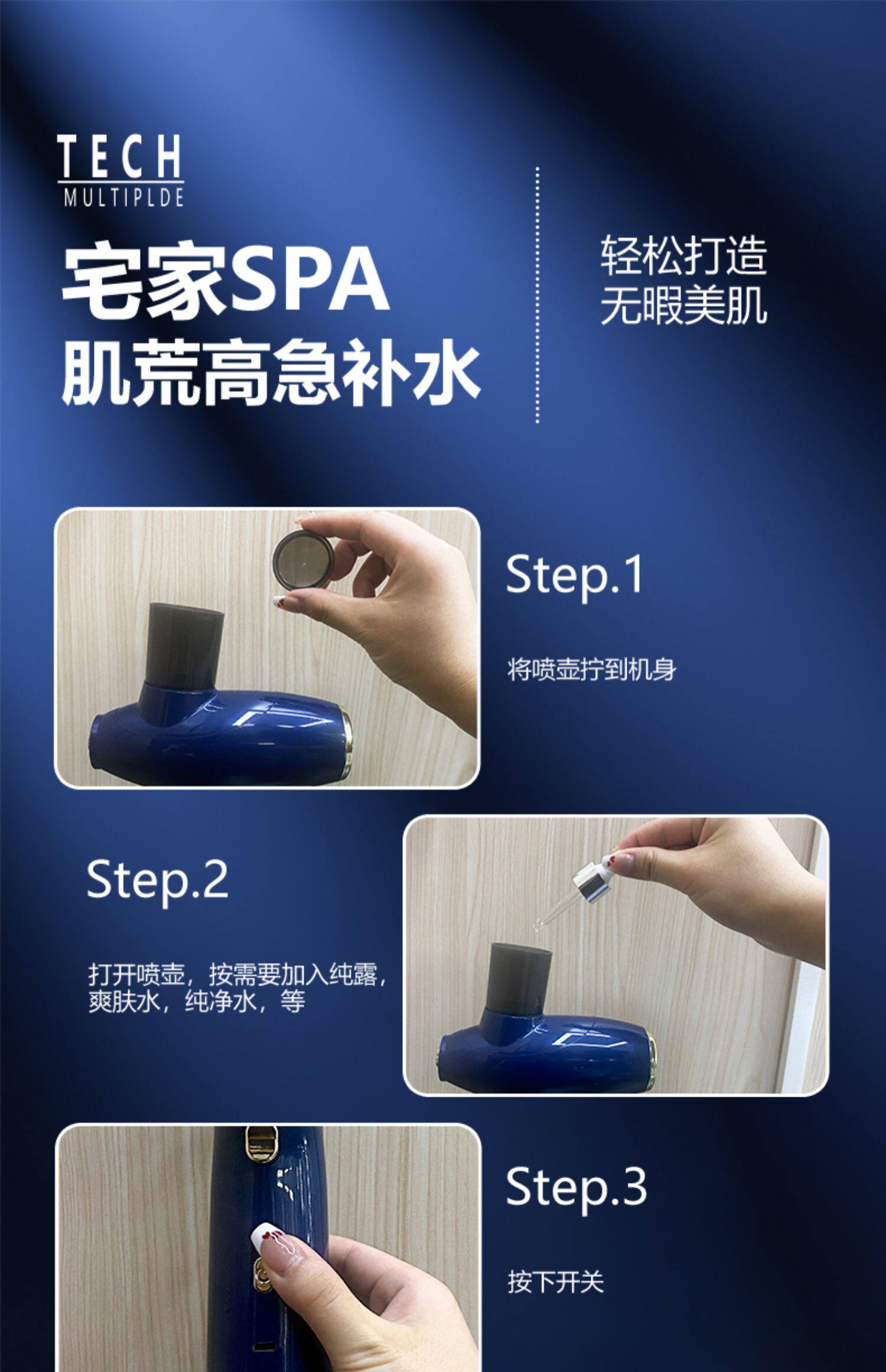 TECH
MULTIPLDE

宅家SPA
肌荒高急补水

轻松打造
无暇美肌

Step.1

将喷壶拧到机身

Step.2

打开喷壶，按需要加入纯露，爽肤水，纯净水，等

Step.3

按下开关