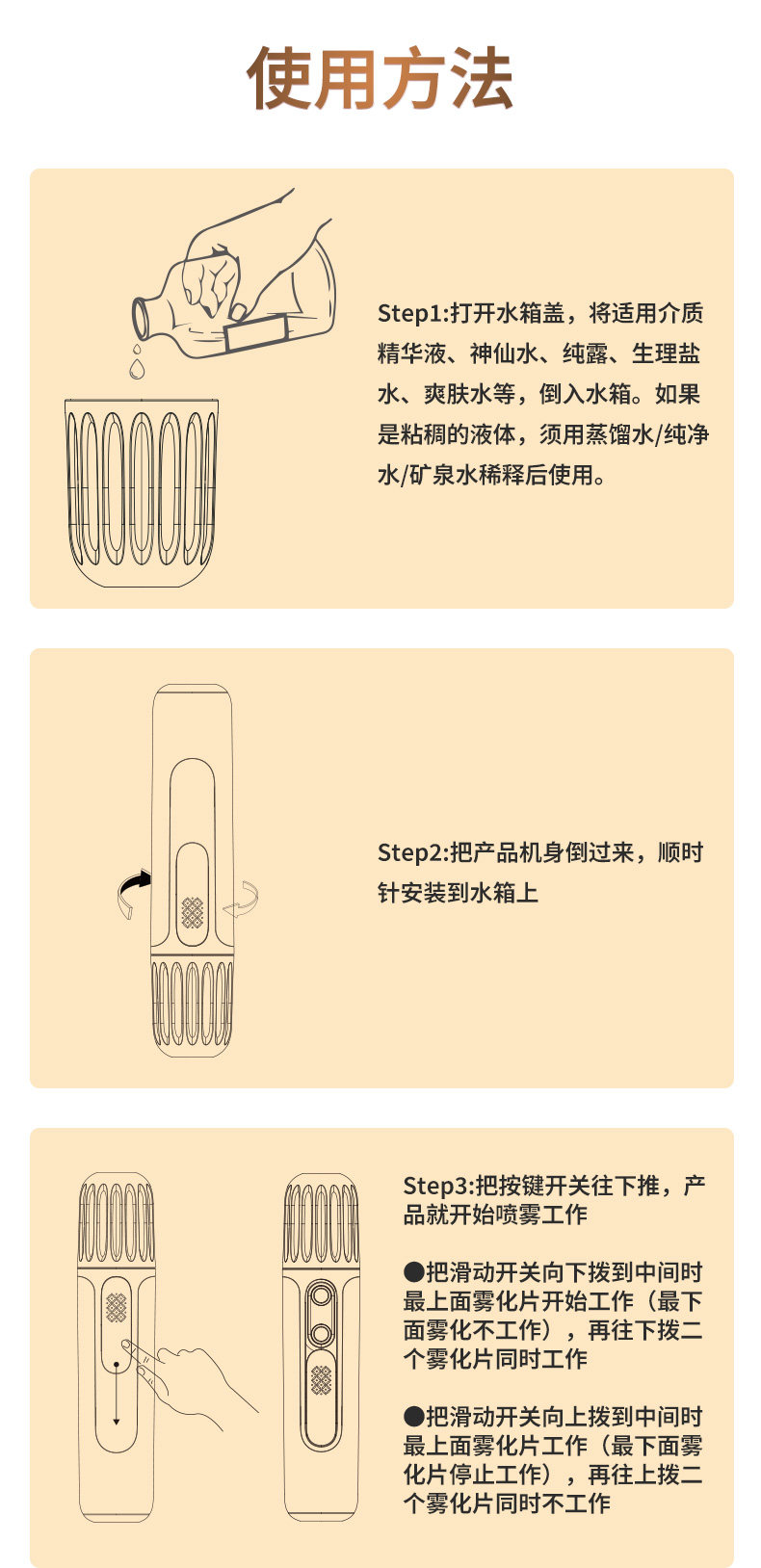 使用方法

Step1:打开水箱盖，将适用介质精华液、神仙水、纯露、生理盐水、爽肤水等，倒入水箱。如果是粘稠的液体，须用蒸馏水/纯净水/矿泉水稀释后使用。

Step2:把产品机身倒过来，顺时针安装到水箱上

Step3:把按键开关往下推，产品就开始喷雾工作

●把滑动开关向下拨到中间时最上面雾化片开始工作（最下面雾化不工作），再往下拨二个雾化片同时工作

●把滑动开关向上拨到中间时最上面雾化片工作（最下面雾化片停止工作），再往上拨二个雾化片同时不工作